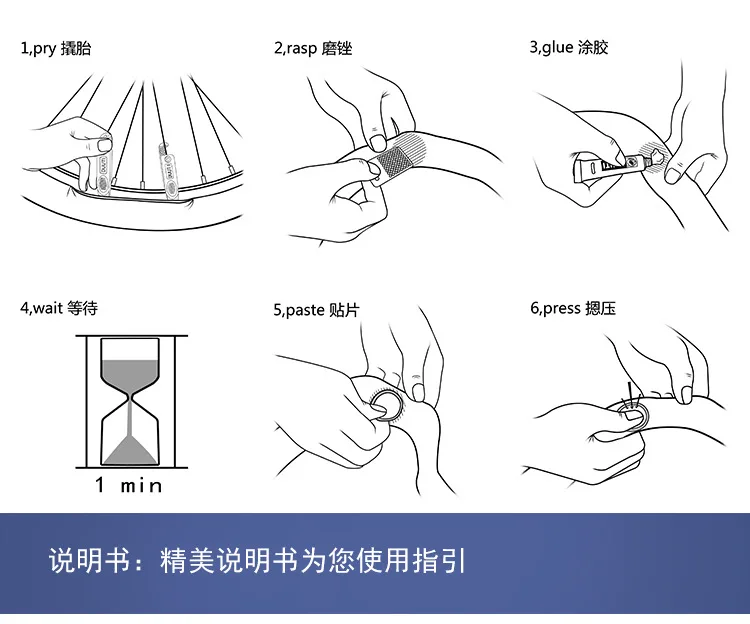 1,pry 撬胎

2,rasp 磨锉

3,glue 涂胶

4,wait 等待

1 min

5,paste 贴片

6,press 摁压

说明书：精美说明书为您使用指引