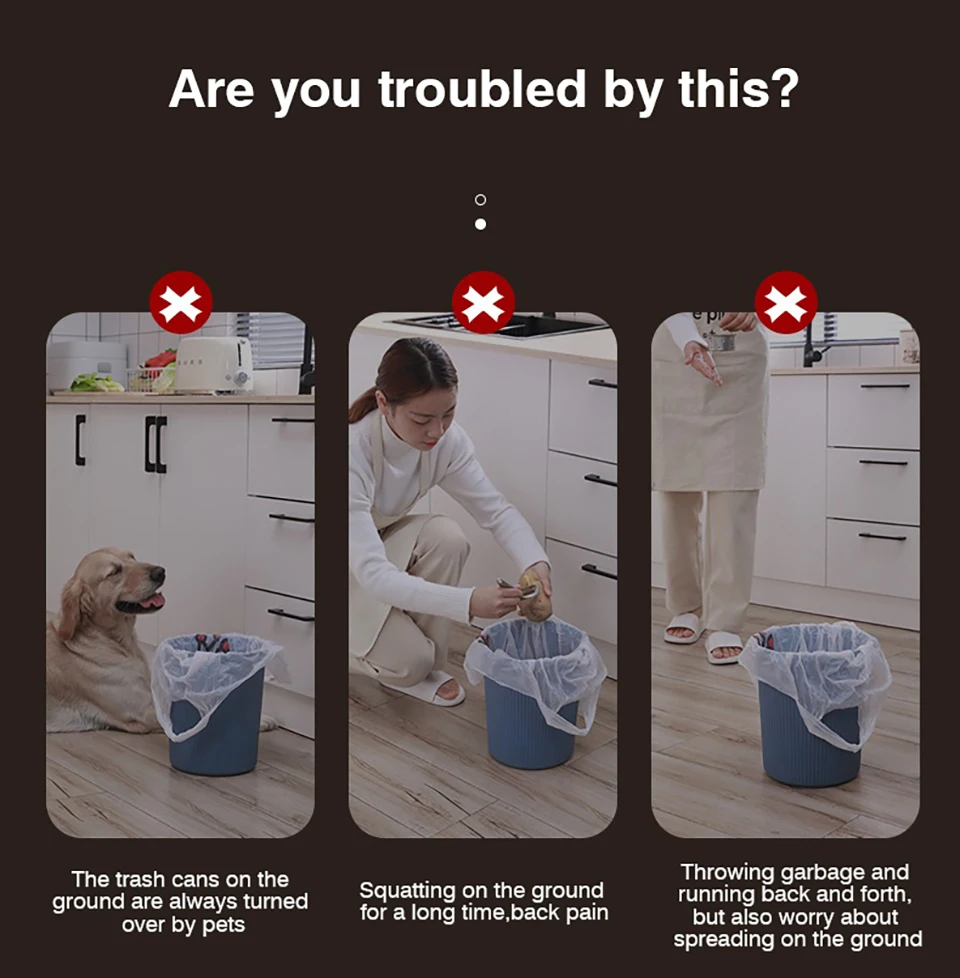 Are you troubled by this?

The trash cans on the ground are always turned over by pets

Squatting on the ground for a long time,back pain

Throwing garbage and running back and forth, but also worry about spreading on the ground