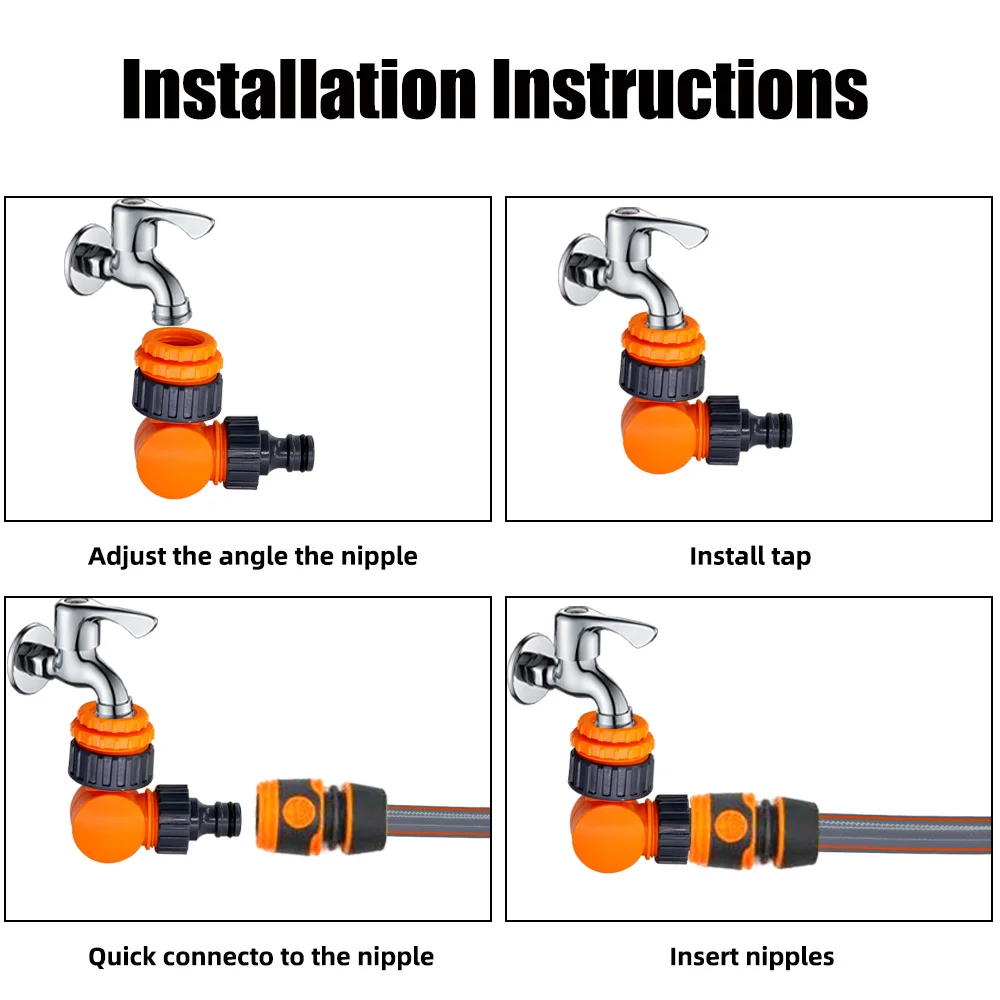 Installation Instructions

Adjust the angle the nipple

Install tap

Quick connecto to the nipple

Insert nipples