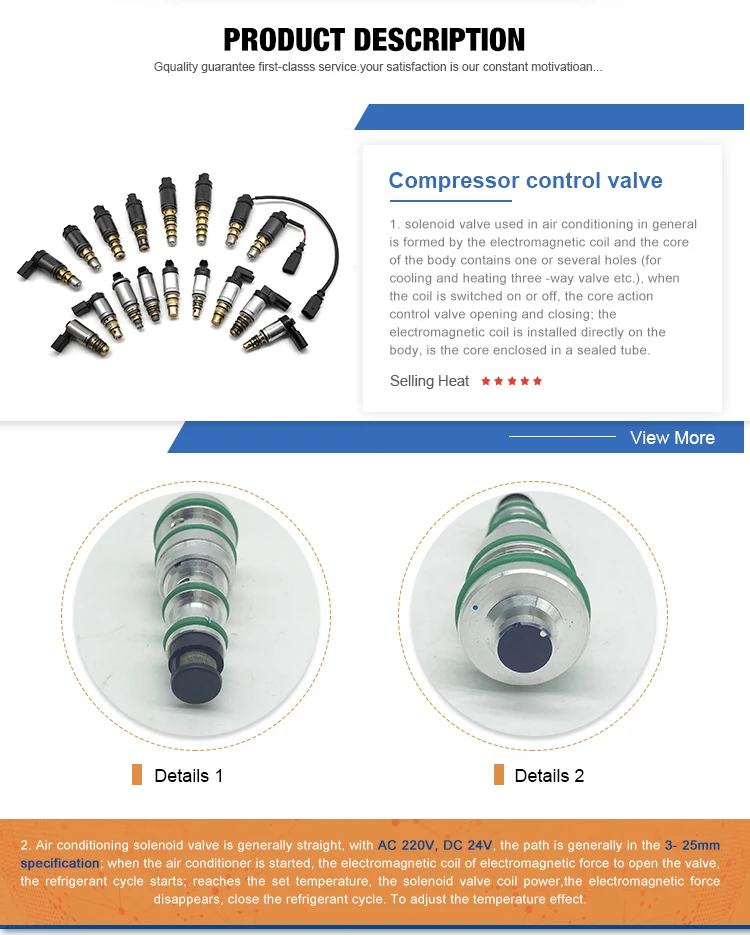 PRODUCT DESCRIPTION

Gquality guarantee first-classs service.your satisfaction is our constant motivatioan...

Compressor control valve

1. solenoid valve used in air conditioning in general is formed by the electromagnetic coil and the core of the body contains one or several holes (for cooling and heating three -way valve etc.), when the coil is switched on or off, the core action control valve opening and closing; the electromagnetic coil is installed directly on the body, is the core enclosed in a sealed tube.

Selling Heat ★★★★★

View More

Details 1

Details 2

2. Air conditioning solenoid valve is generally straight, with AC 220V, DC 24V, the path is generally in the 3- 25mm specification; when the air conditioner is started, the electromagnetic coil of electromagnetic force to open the valve, the refrigerant cycle starts; reaches the set temperature, the solenoid valve coil power,the electromagnetic force disappears, close the refrigerant cycle. To adjust the temperature effect.