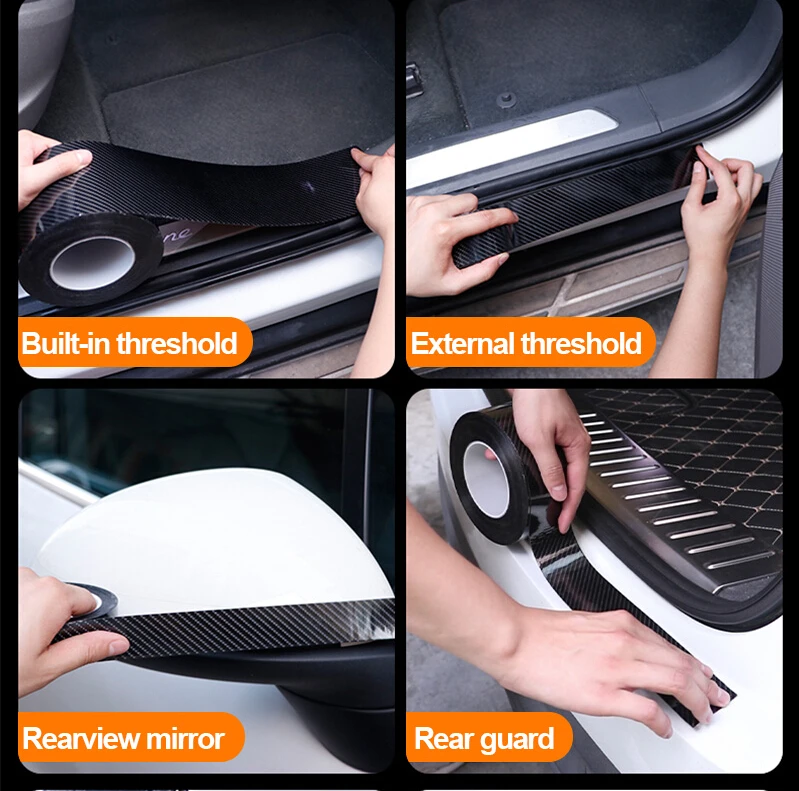 Built-in threshold

External threshold

Rearview mirror

Rear guard