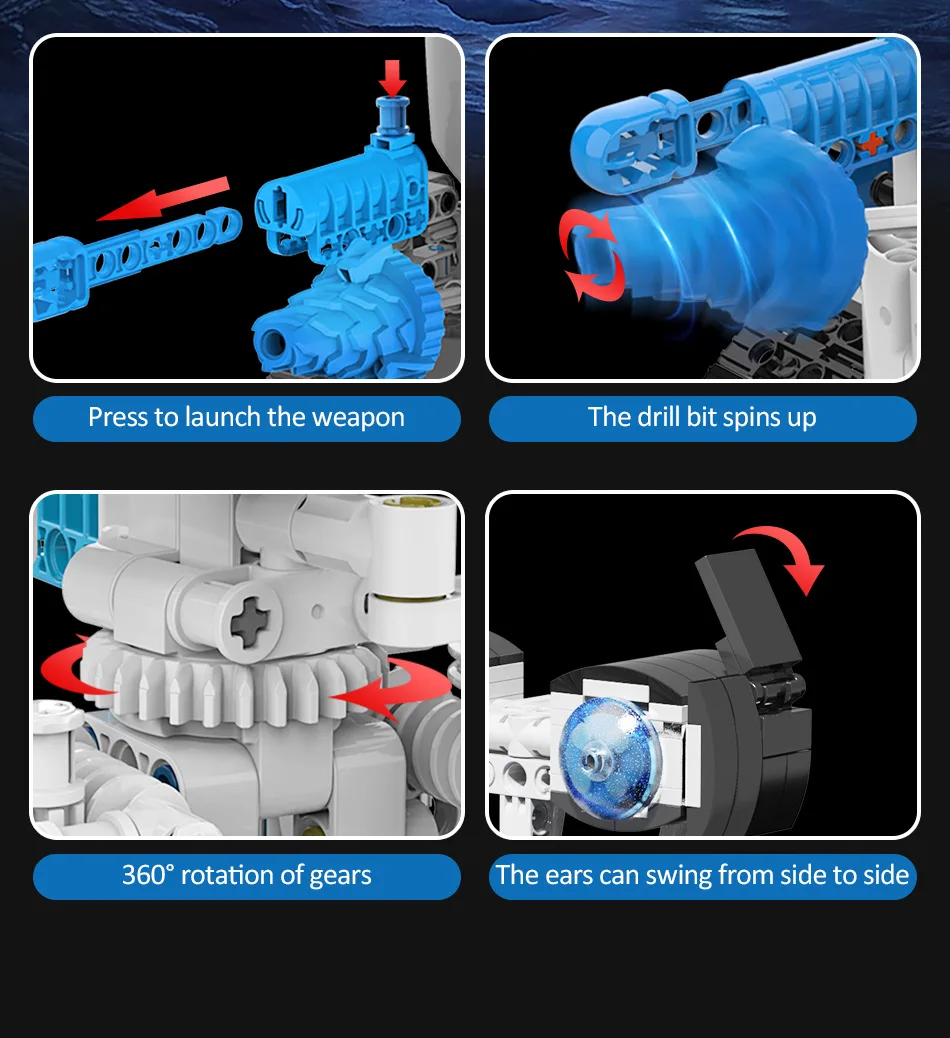 Press to launch the weapon

The drill bit spins up

360° rotation of gears

The ears can swing from side to side