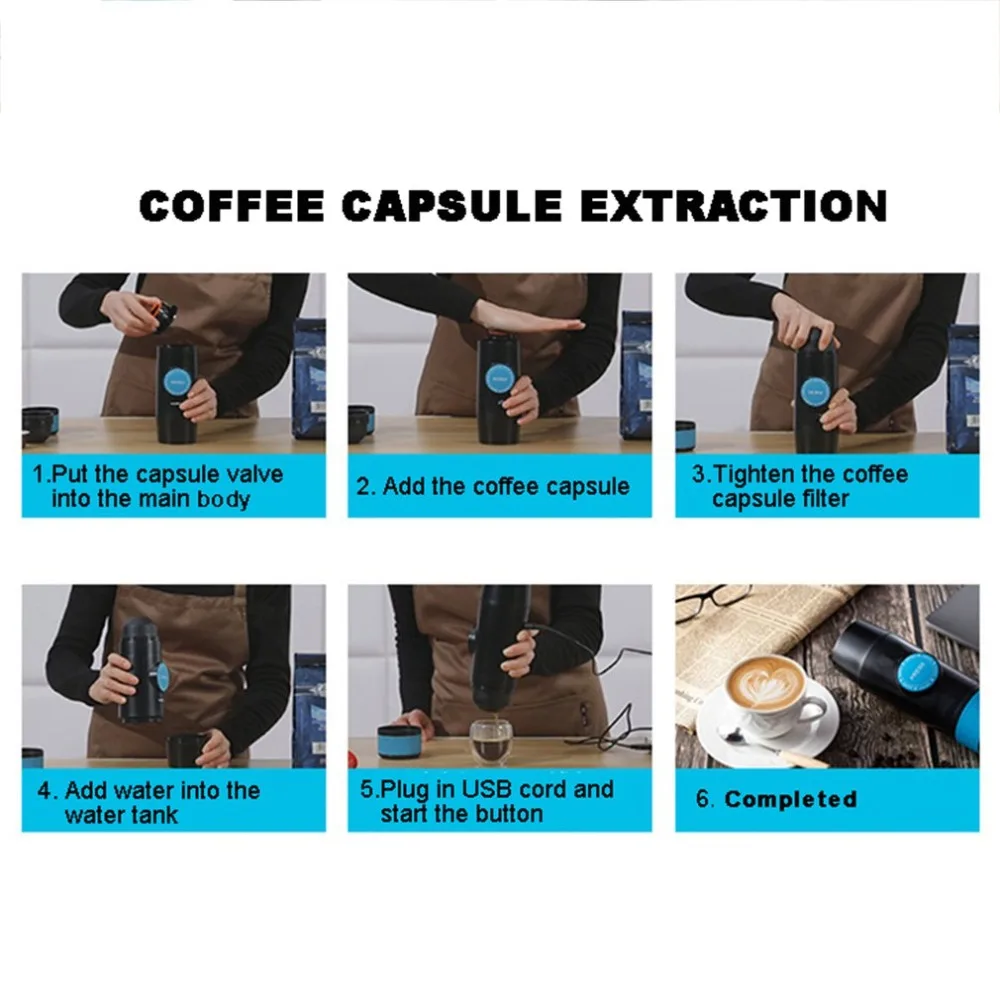 COFFEE CAPSULE EXTRACTION

1.Put the capsule valve into the main body

2. Add the coffee capsule

3.Tighten the coffee capsule filter

4. Add water into the water tank

5.Plug in USB cord and start the button

6. Completed