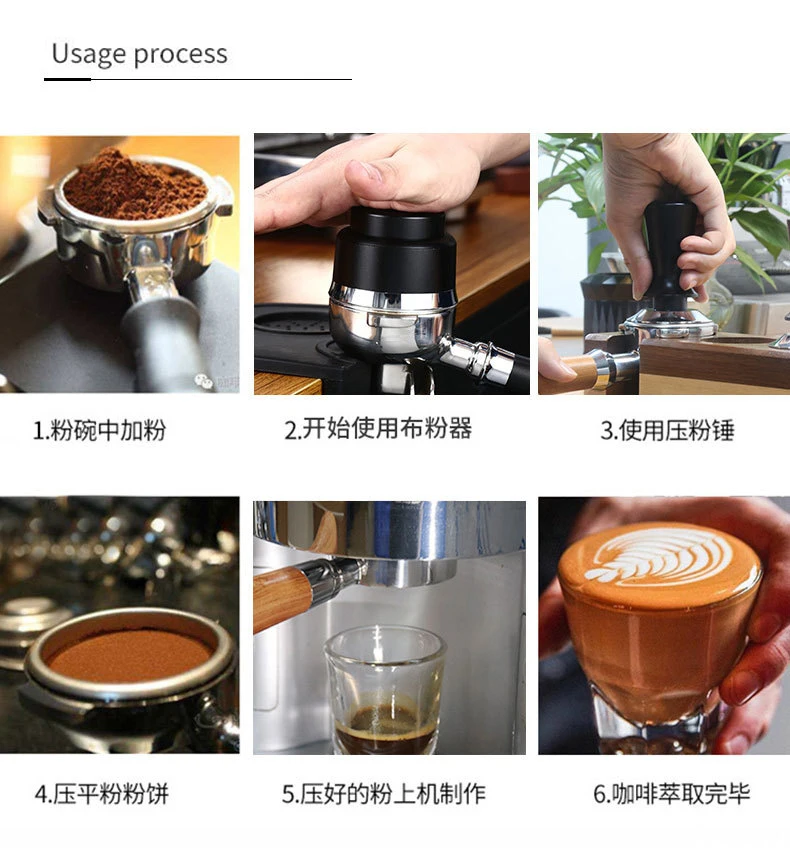 Usage process

1.粉碗中加粉

2.开始使用布粉器

3.使用压粉锤

4.压平粉粉饼

5.压好的粉上机制作

6.咖啡萃取完毕