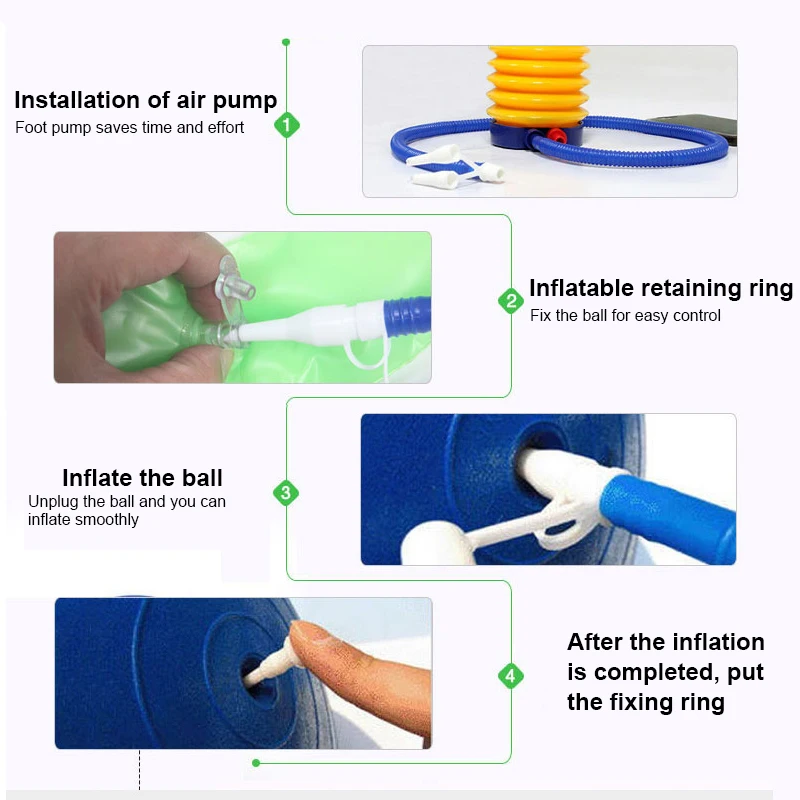 Installation of air pump
Foot pump saves time and effort

1

2

Inflatable retaining ring
Fix the ball for easy control

Inflate the ball
Unplug the ball and you can inflate smoothly

3

4

After the inflation is completed, put the fixing ring