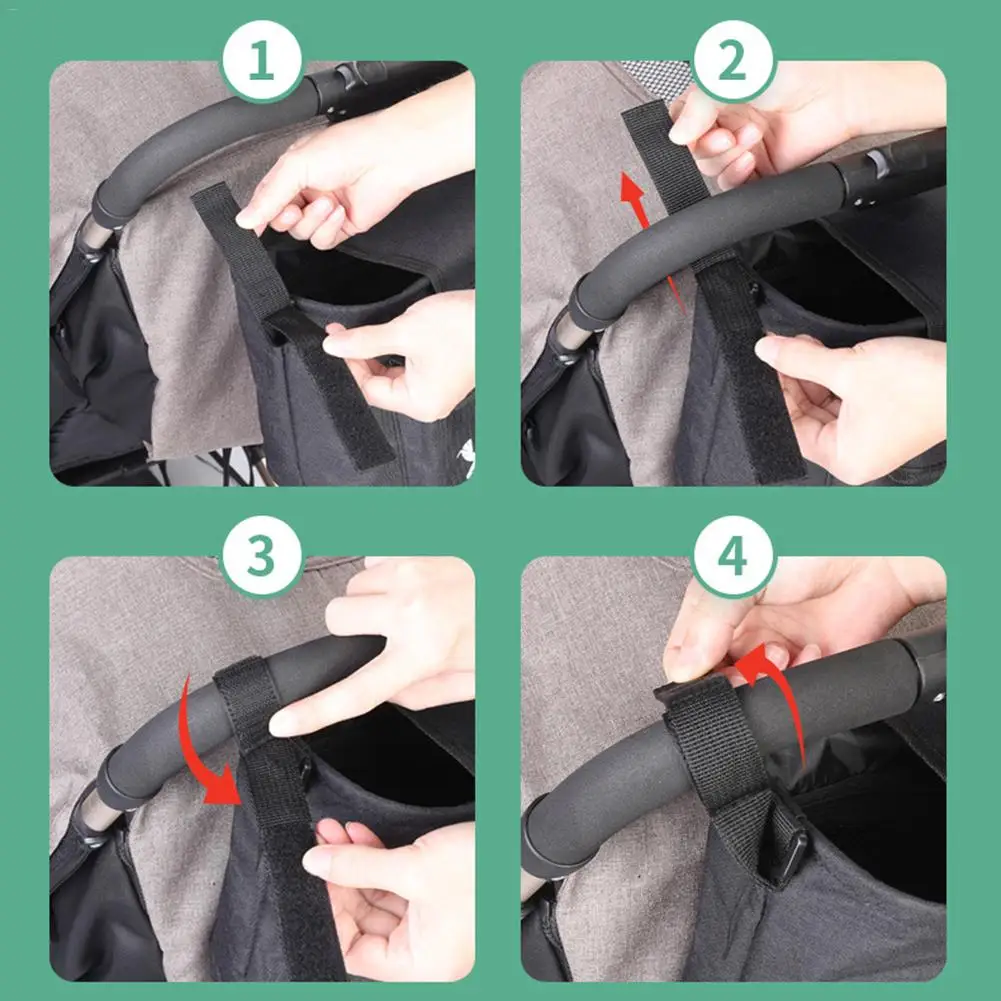 1
2
3
4