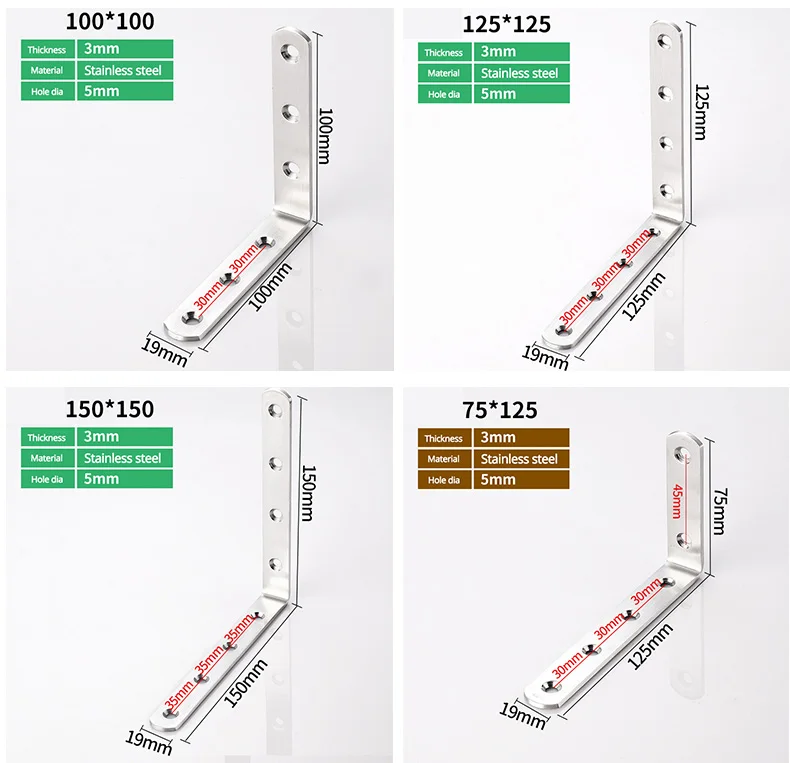 100*100

| Thickness | 3mm |
|---|---|
| Material | Stainless steel |
| Hole dia | 5mm |

100mm
30mm
30mm
100mm
19mm

125*125

| Thickness | 3mm |
|---|---|
| Material | Stainless steel |
| Hole dia | 5mm |

125mm
30mm
30mm
30mm
125mm
19mm

150*150

| Thickness | 3mm |
|---|---|
| Material | Stainless steel |
| Hole dia | 5mm |

150mm
35mm
35mm
35mm
150mm
19mm

75*125

| Thickness | 3mm |
|---|---|
| Material | Stainless steel |
| Hole dia | 5mm |

45mm
75mm
30mm
30mm
30mm
125mm
19mm