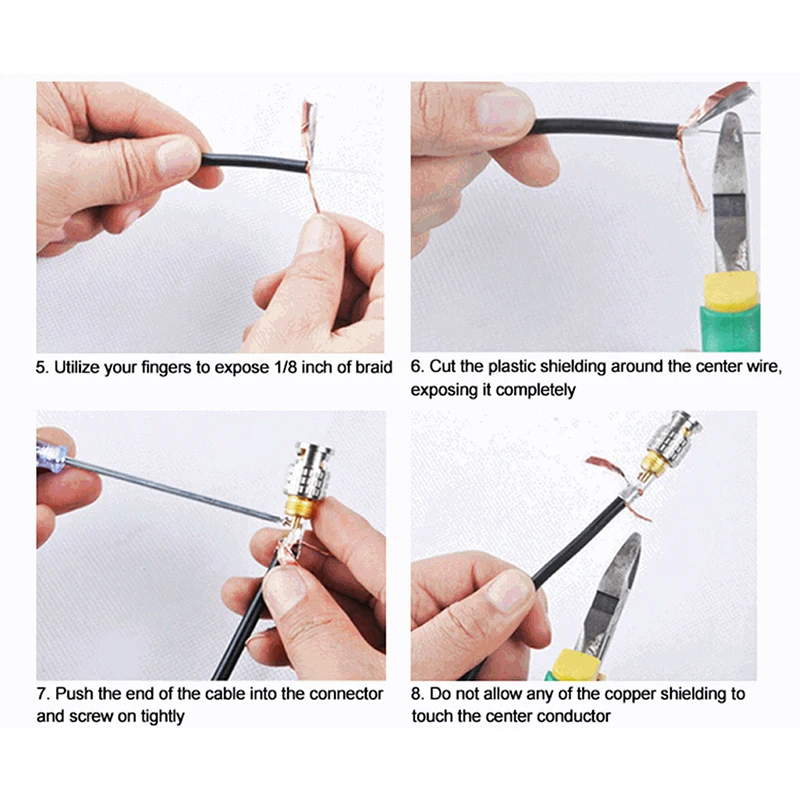 5. Utilize your fingers to expose 1/8 inch of braid

6. Cut the plastic shielding around the center wire, exposing it completely

7. Push the end of the cable into the connector and screw on tightly

8. Do not allow any of the copper shielding to touch the center conductor