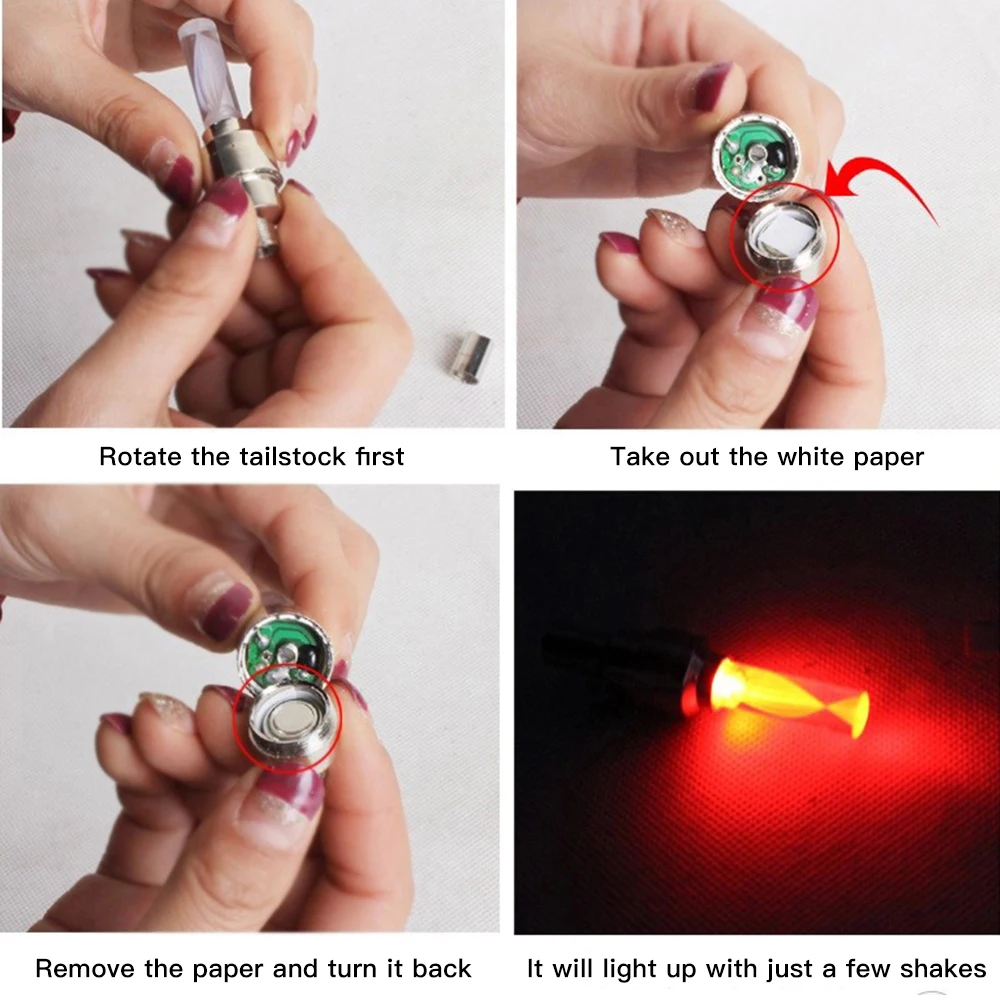 Rotate the tailstock first

Take out the white paper

Remove the paper and turn it back

It will light up with just a few shakes