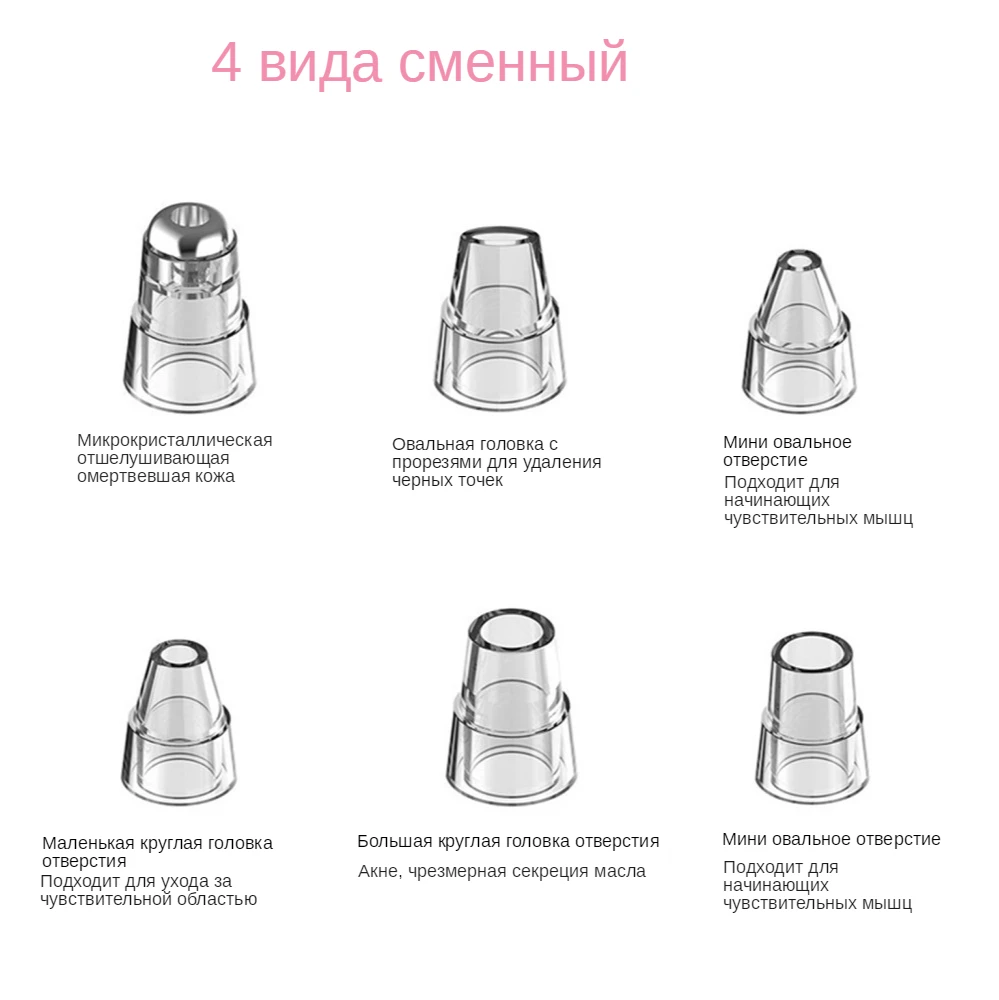 4 вида сменный

Микрокристаллическая отшелушивающая омертвевшая кожа

Овальная головка с прорезями для удаления черных точек

Мини овальное отверстие
Подходит для начинающих чувствительных мышц

Маленькая круглая головка отверстия
Подходит для ухода за чувствительной областью

Большая круглая головка отверстия
Акне, чрезмерная секреция масла

Мини овальное отверстие
Подходит для начинающих чувствительных мышц