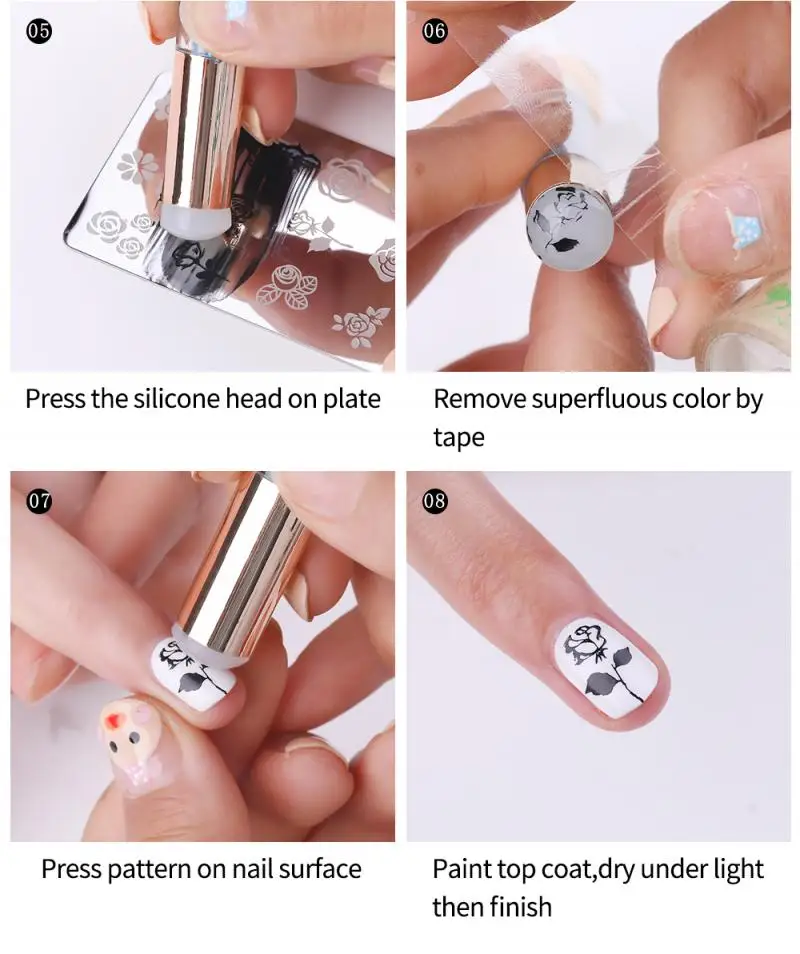 05

Press the silicone head on plate

06

Remove superfluous color by tape

07

Press pattern on nail surface

08

Paint top coat,dry under light then finish