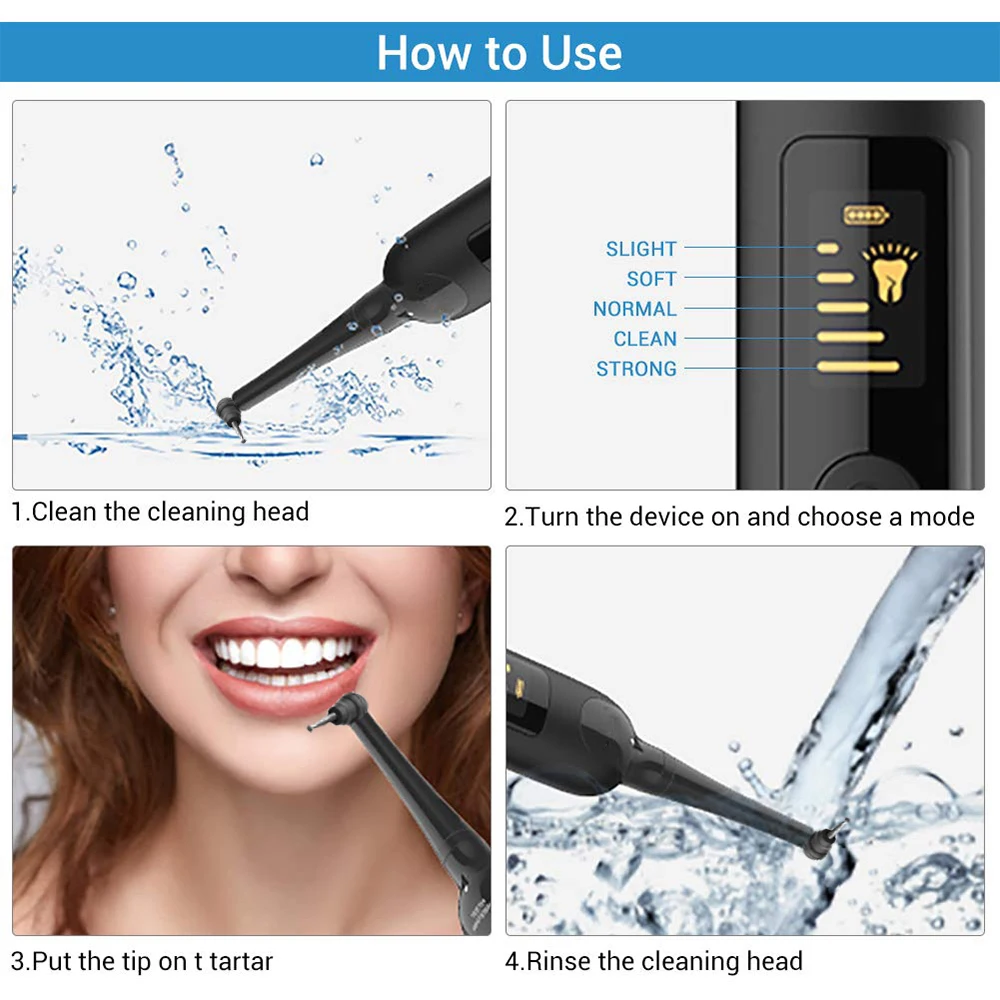 How to Use

1.Clean the cleaning head

SLIGHT
SOFT
NORMAL
CLEAN
STRONG

2.Turn the device on and choose a mode

3.Put the tip on t tartar

4.Rinse the cleaning head