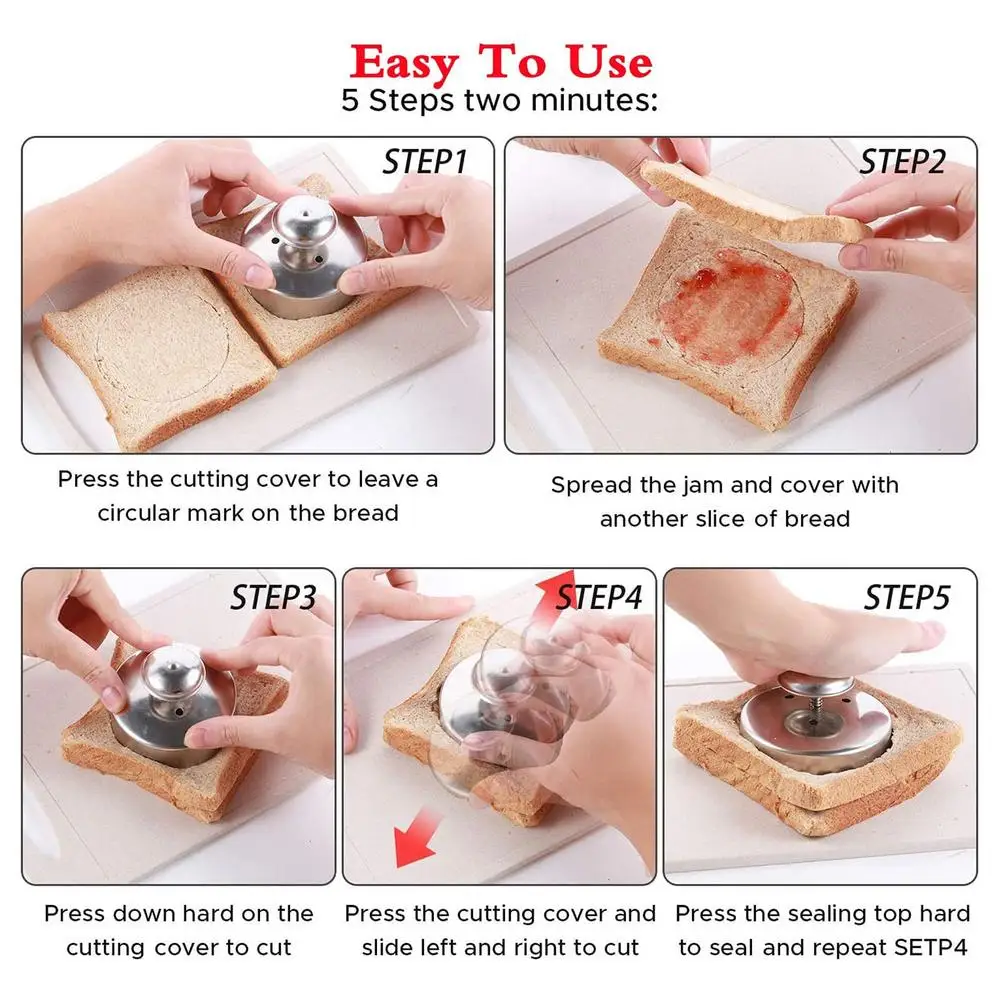 Easy To Use
5 Steps two minutes:

STEP1

Press the cutting cover to leave a circular mark on the bread

STEP2

Spread the jam and cover with another slice of bread

STEP3

Press down hard on the cutting cover to cut

STEP4

Press the cutting cover and slide left and right to cut

STEP5

Press the sealing top hard to seal and repeat SETP4