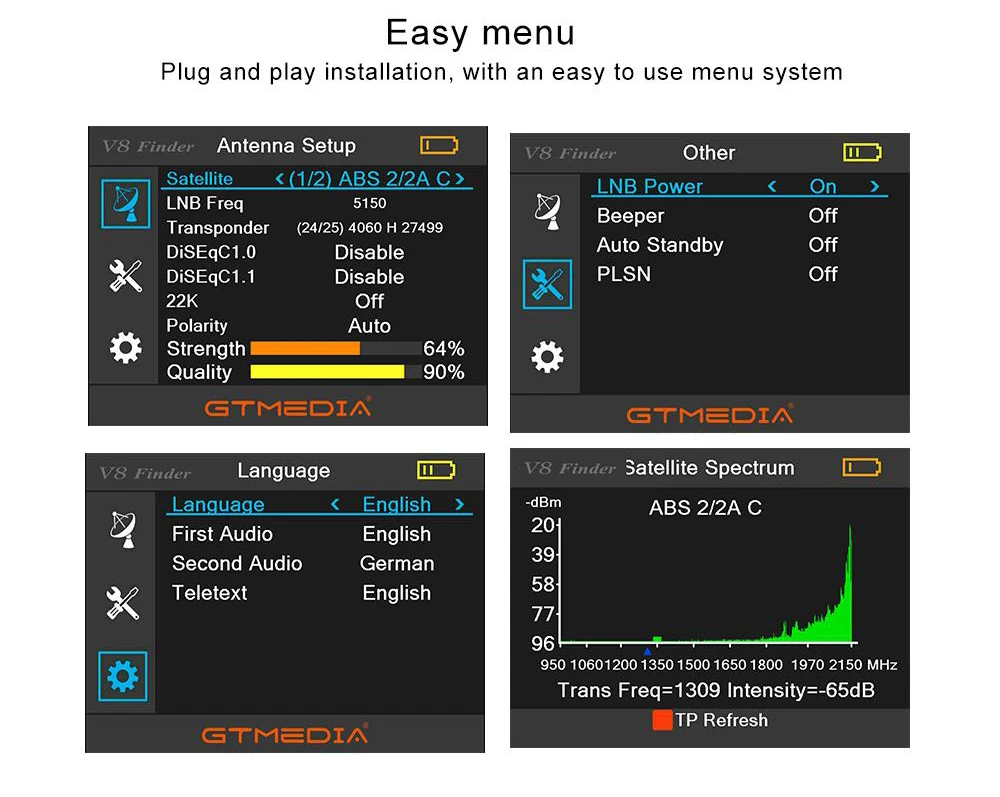 Easy menu
Plug and play installation, with an easy to use menu system

V8 Finder Antenna Setup
Satellite < (1/2) ABS 2/2A C >
LNB Freq 5150
Transponder (24/25) 4060 H 27499
DiSEqC1.0 Disable
DiSEqC1.1 Disable
22K Off
Polarity Auto
Strength 64%
Quality 90%
GTMEDIA

V8 Finder Other
LNB Power < On >
Beeper Off
Auto Standby Off
PLSN Off
GTMEDIA

V8 Finder Language
Language < English >
First Audio English
Second Audio German
Teletext English
GTMEDIA

V8 Finder Satellite Spectrum
-dBm
ABS 2/2A C
20
39
58
77
96
950 1060 1200 1350 1500 1650 1800 1970 2150 MHz
Trans Freq=1309 Intensity=-65dB
TP Refresh