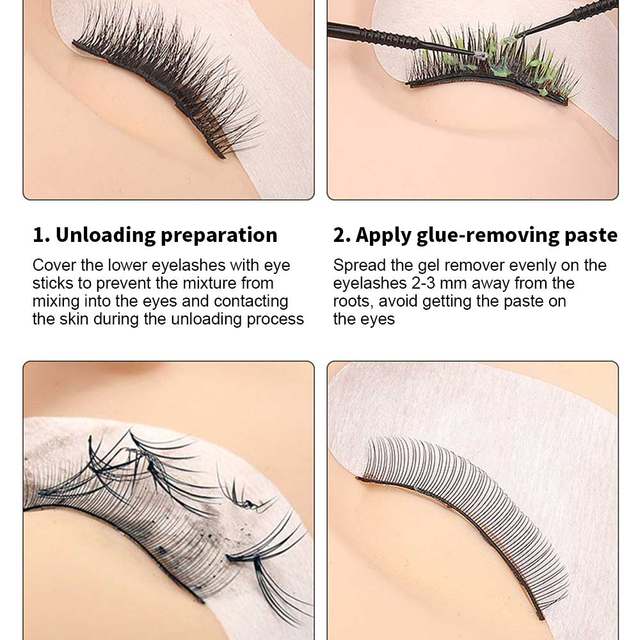 1. Unloading preparation

Cover the lower eyelashes with eye sticks to prevent the mixture from mixing into the eyes and contacting the skin during the unloading process

2. Apply glue-removing paste

Spread the gel remover evenly on the eyelashes 2-3 mm away from the roots, avoid getting the paste on the eyes