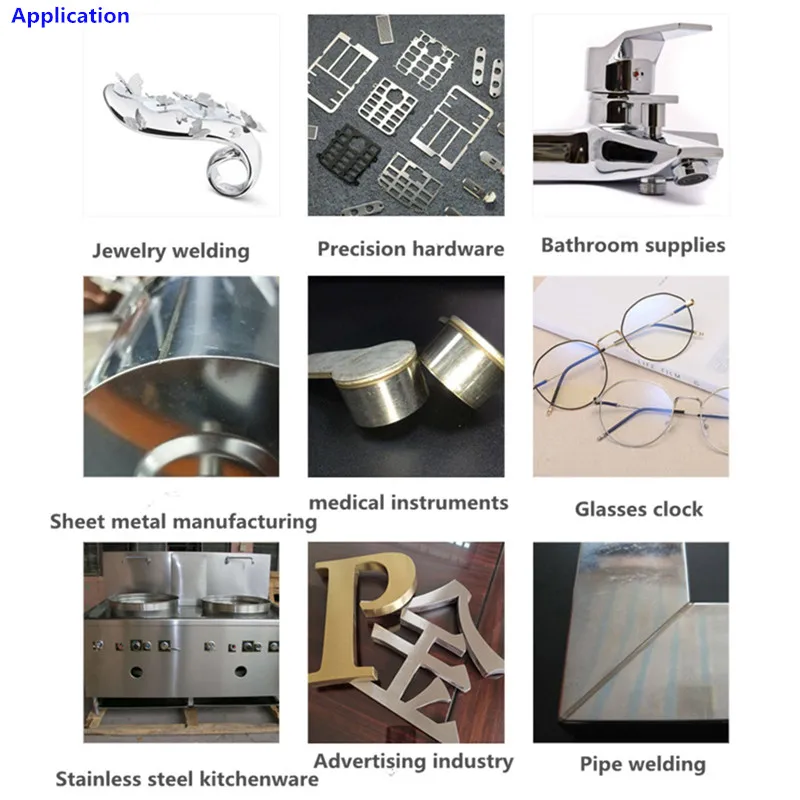 Application

Jewelry welding

Precision hardware

Bathroom supplies

Sheet metal manufacturing

medical instruments

Glasses clock

Stainless steel kitchenware

Advertising industry

Pipe welding