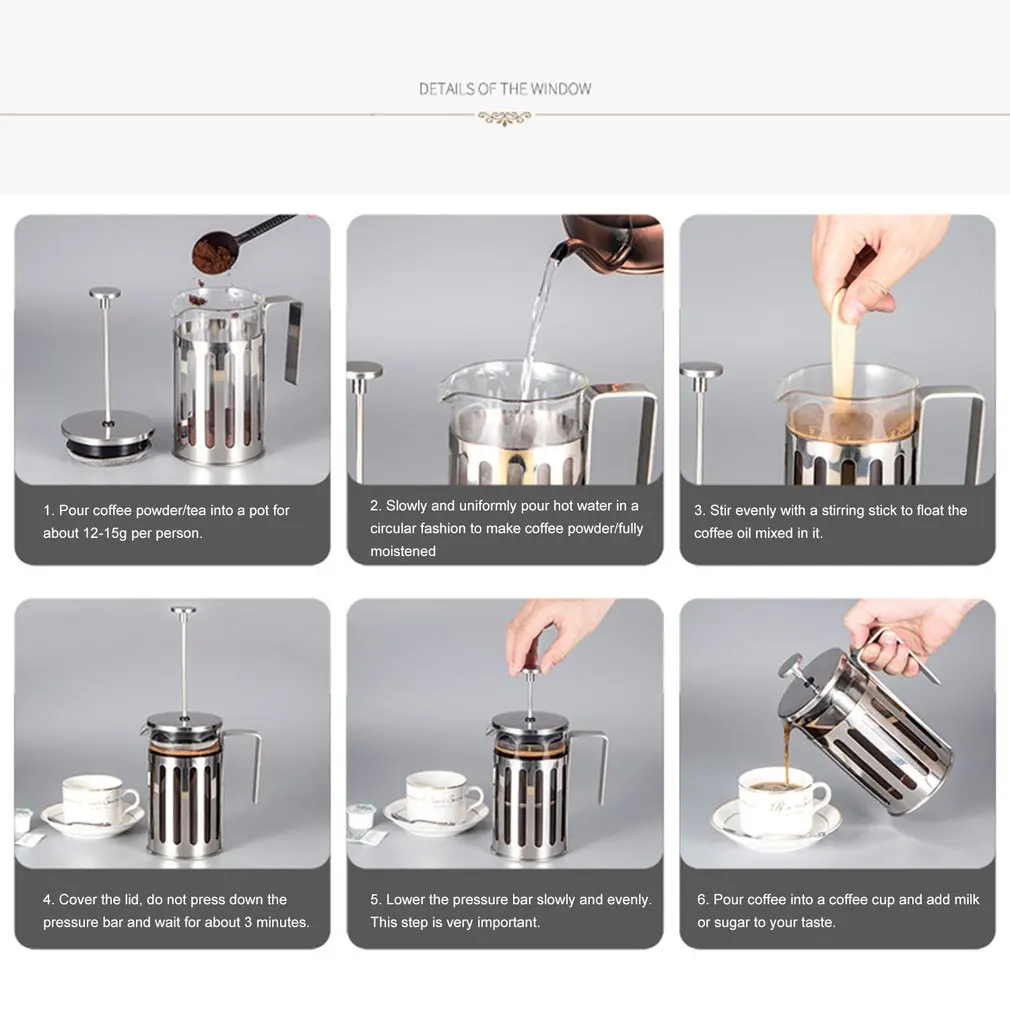 DETAILS OF THE WINDOW

1. Pour coffee powder/tea into a pot for about 12-15g per person.

2. Slowly and uniformly pour hot water in a circular fashion to make coffee powder/fully moistened

3. Stir evenly with a stirring stick to float the coffee oil mixed in it.

4. Cover the lid, do not press down the pressure bar and wait for about 3 minutes.

5. Lower the pressure bar slowly and evenly. This step is very important.

6. Pour coffee into a coffee cup and add milk or sugar to your taste.