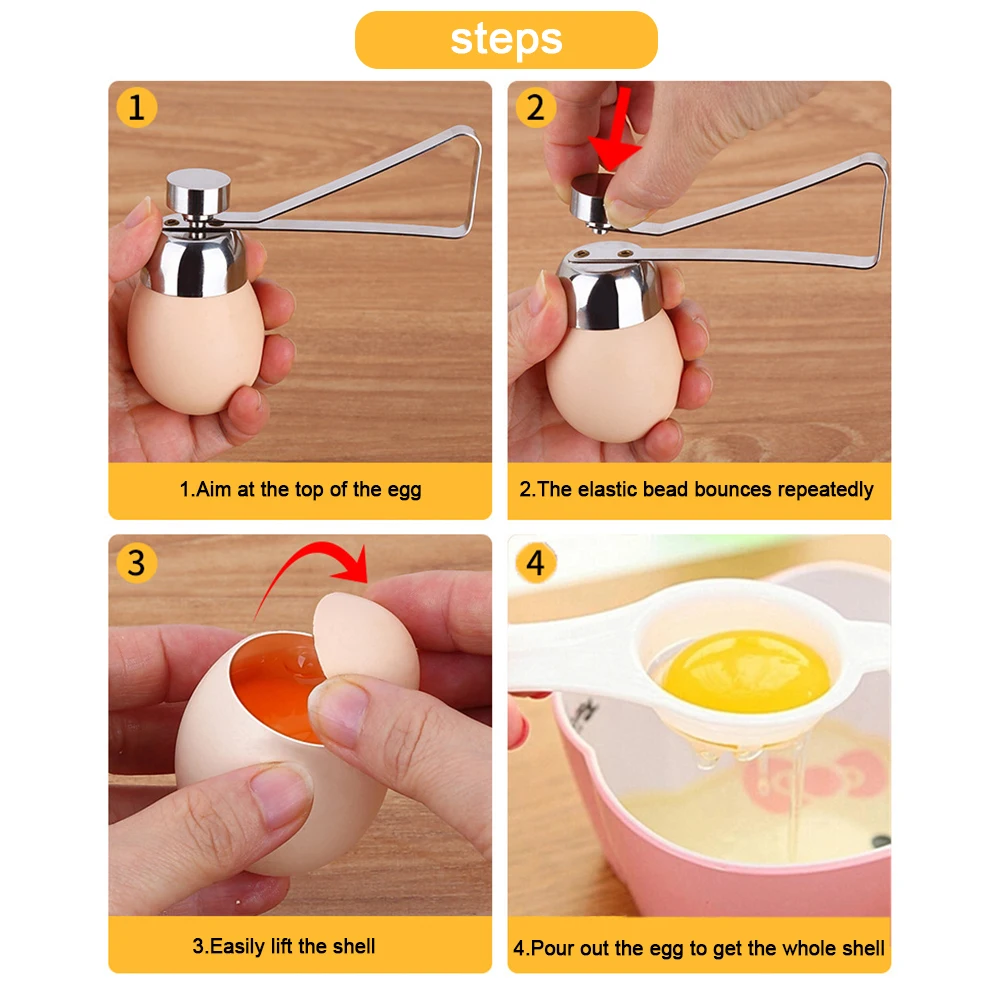 steps

1

1.Aim at the top of the egg

2

2.The elastic bead bounces repeatedly

3

3.Easily lift the shell

4

4.Pour out the egg to get the whole shell