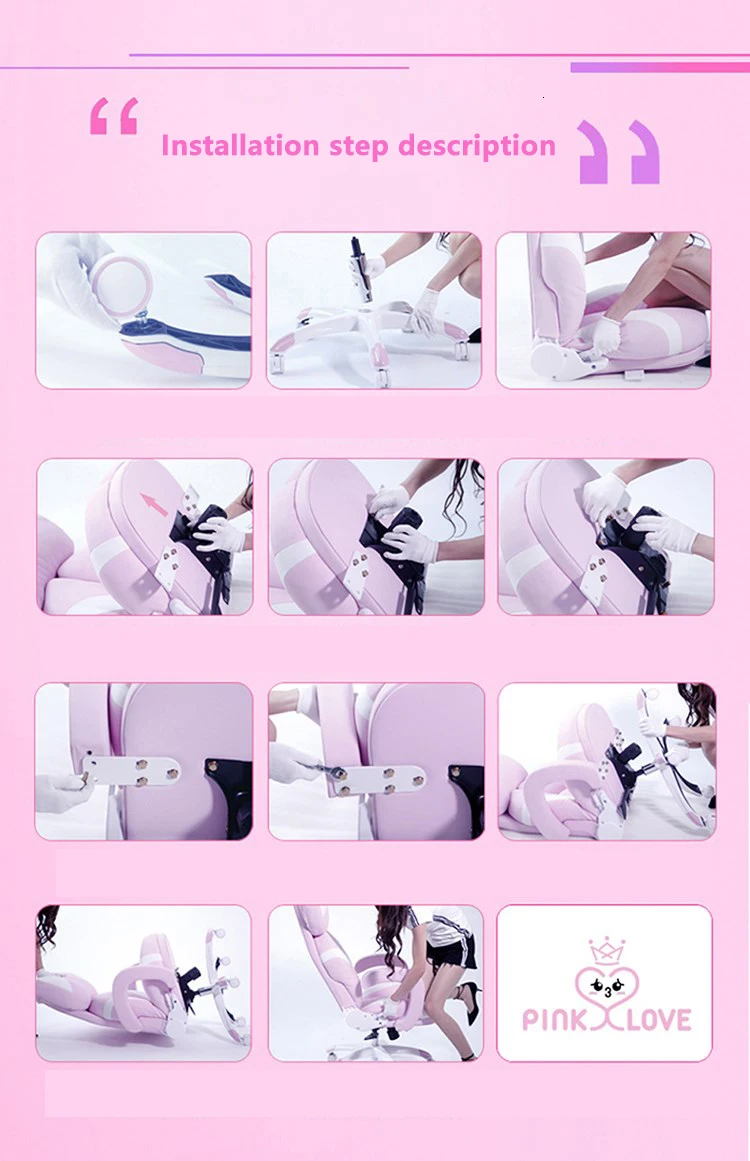 “ Installation step description ”

PINK LOVE