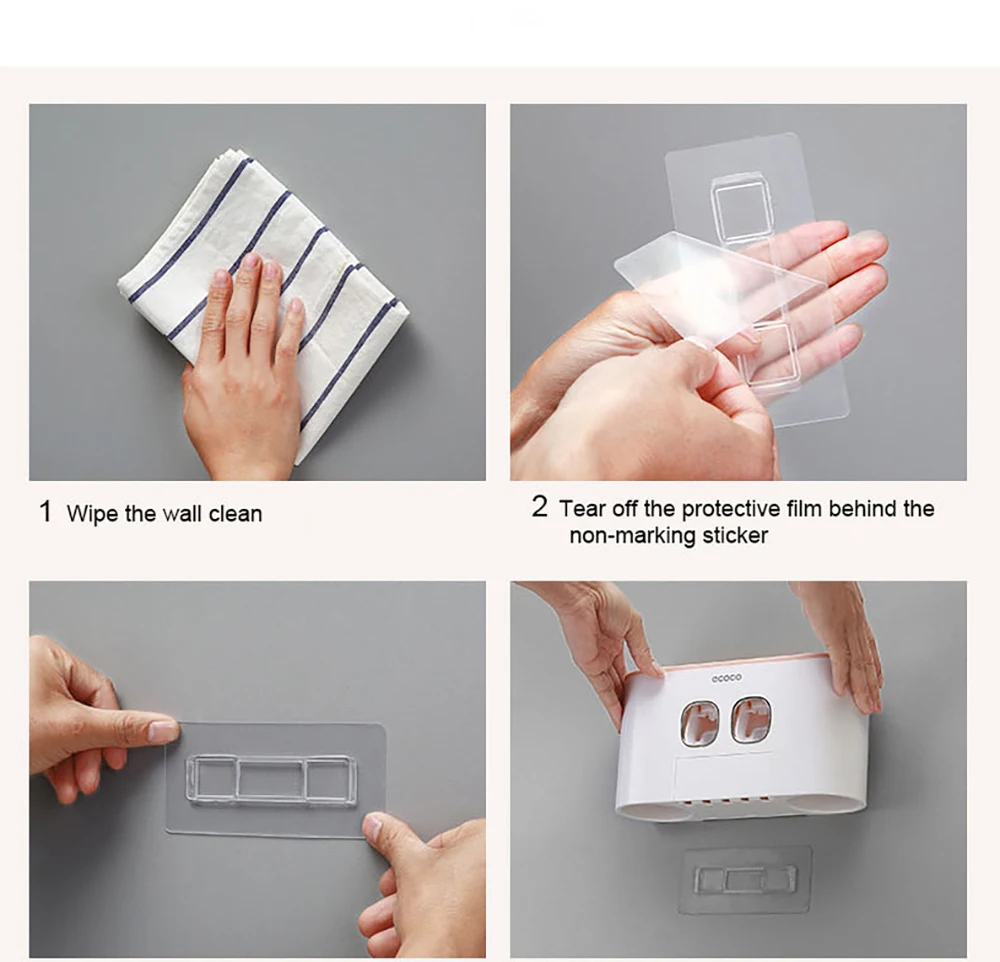 1 Wipe the wall clean

2 Tear off the protective film behind the non-marking sticker

ecoco