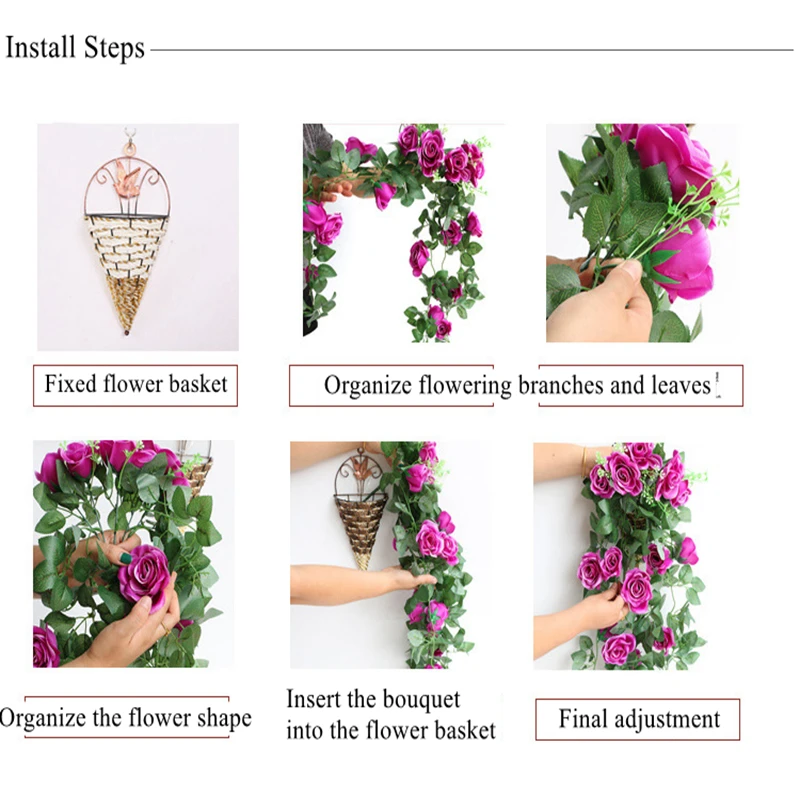 Install Steps

Fixed flower basket

Organize flowering branches and leaves

Organize the flower shape

Insert the bouquet into the flower basket

Final adjustment