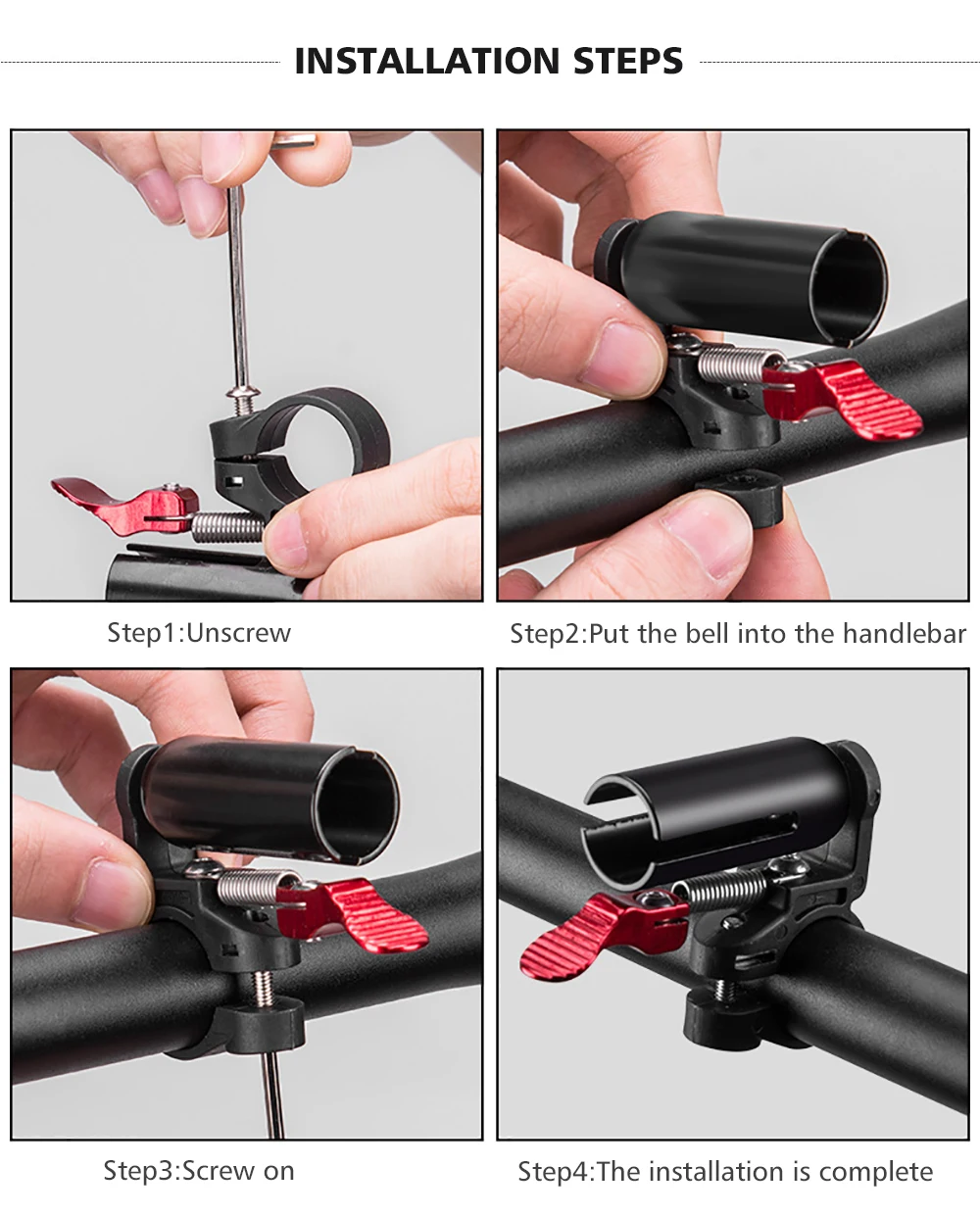 INSTALLATION STEPS

Step1:Unscrew

Step2:Put the bell into the handlebar

Step3:Screw on

Step4:The installation is complete