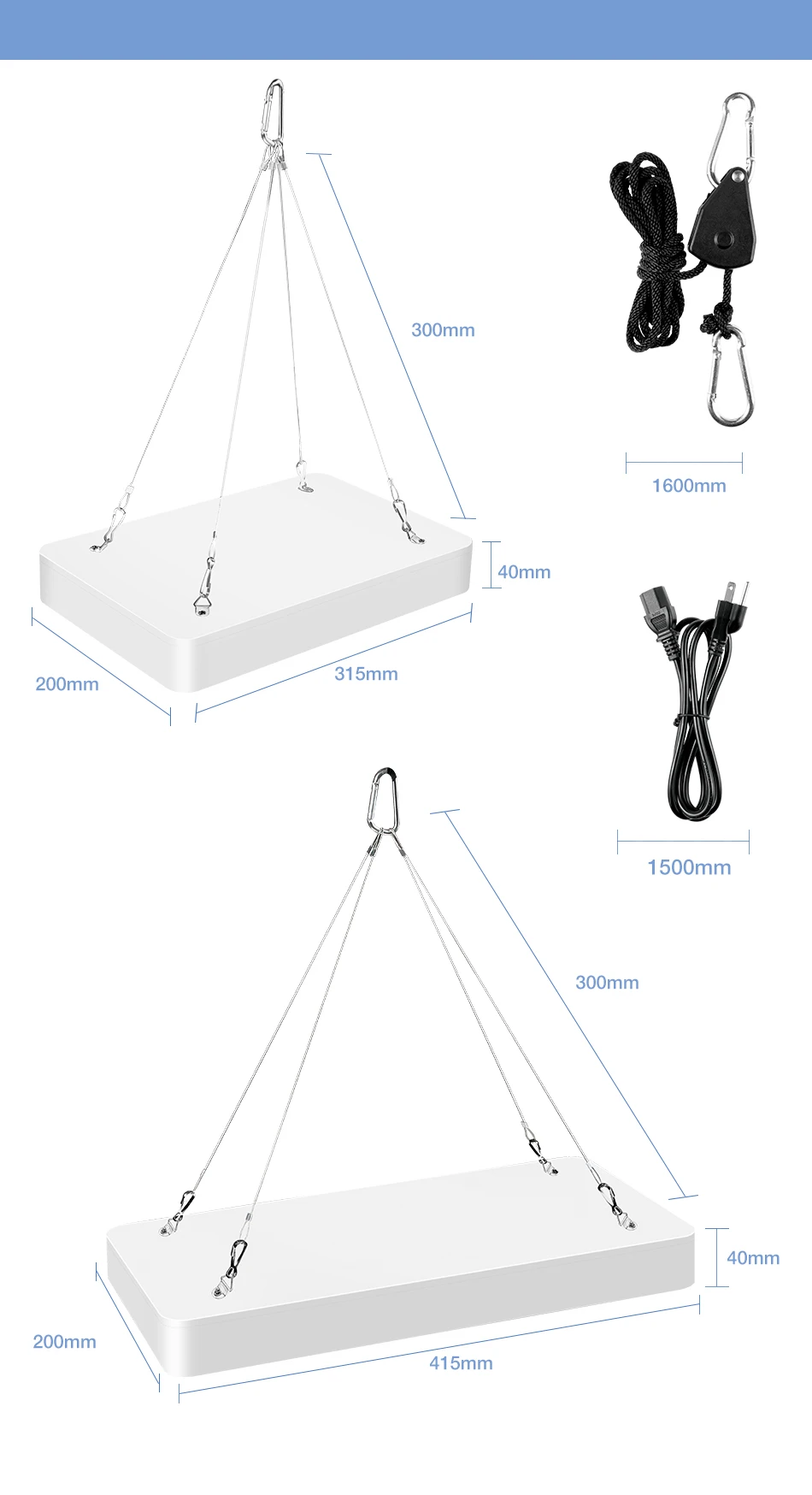 300mm

1600mm

40mm

200mm

315mm

1500mm

300mm

40mm

200mm

415mm