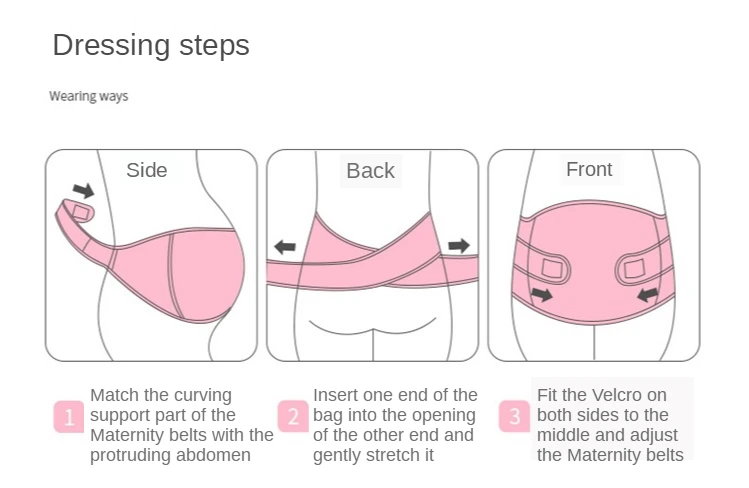 Dressing steps

Wearing ways

Side

Back

Front

1 Match the curving support part of the Maternity belts with the protruding abdomen

2 Insert one end of the bag into the opening of the other end and gently stretch it

3 Fit the Velcro on both sides to the middle and adjust the Maternity belts