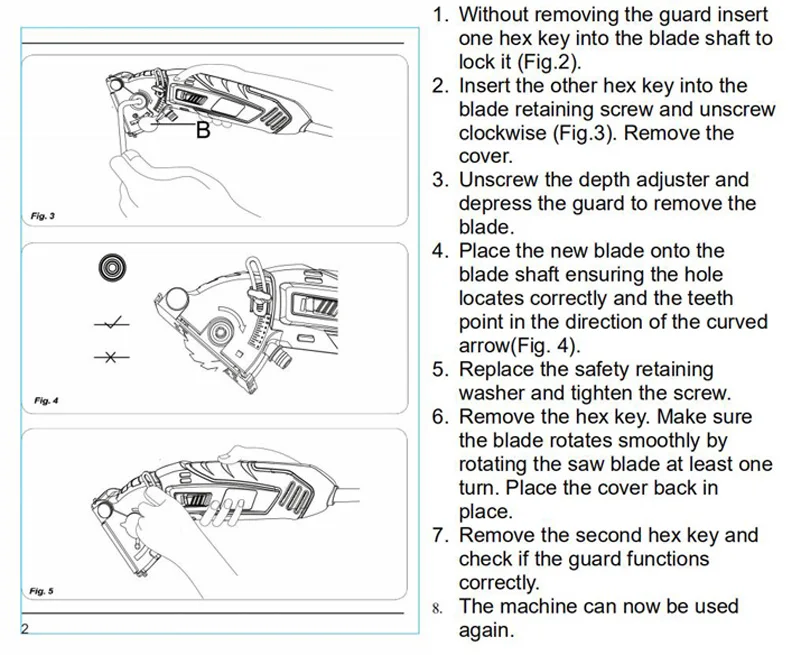 B

Fig. 3

Fig. 4

Fig. 5

2

1. Without removing the guard insert one hex key into the blade shaft to lock it (Fig.2).
2. Insert the other hex key into the blade retaining screw and unscrew clockwise (Fig.3). Remove the cover.
3. Unscrew the depth adjuster and depress the guard to remove the blade.
4. Place the new blade onto the blade shaft ensuring the hole locates correctly and the teeth point in the direction of the curved arrow(Fig. 4).
5. Replace the safety retaining washer and tighten the screw.
6. Remove the hex key. Make sure the blade rotates smoothly by rotating the saw blade at least one turn. Place the cover back in place.
7. Remove the second hex key and check if the guard functions correctly.
8. The machine can now be used again.