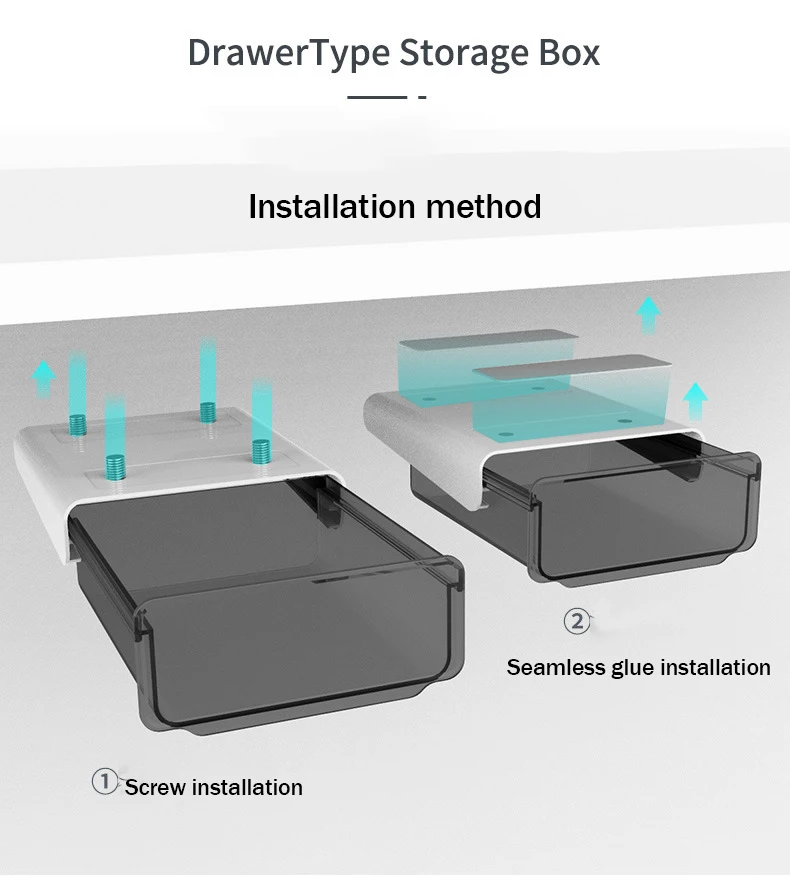 DrawerType Storage Box

Installation method

②
Seamless glue installation

① Screw installation