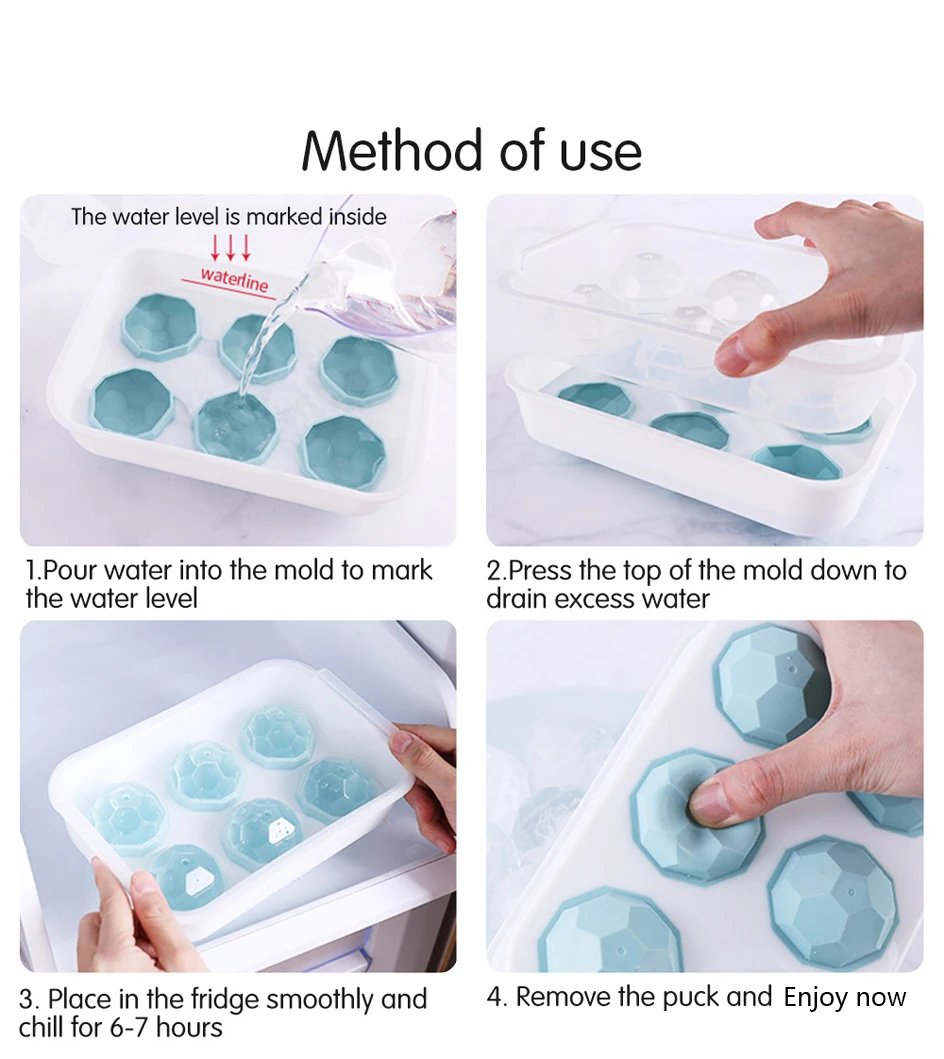 Method of use

The water level is marked inside

waterline

1.Pour water into the mold to mark the water level

2.Press the top of the mold down to drain excess water

3. Place in the fridge smoothly and chill for 6-7 hours

4. Remove the puck and Enjoy now