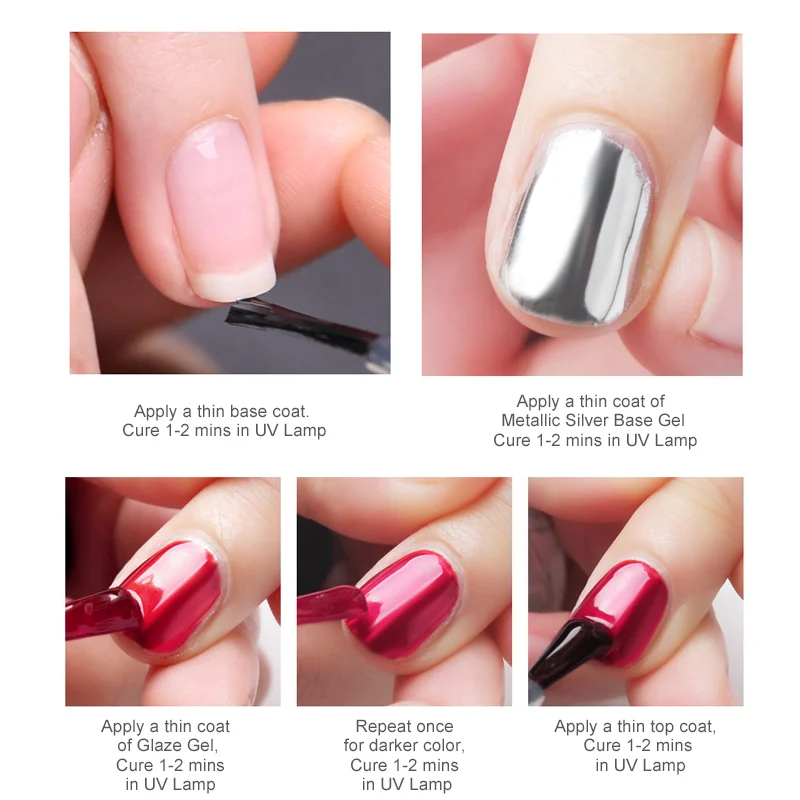 Apply a thin base coat.
Cure 1-2 mins in UV Lamp

Apply a thin coat of
Metallic Silver Base Gel
Cure 1-2 mins in UV Lamp

Apply a thin coat
of Glaze Gel,
Cure 1-2 mins
in UV Lamp

Repeat once
for darker color,
Cure 1-2 mins
in UV Lamp

Apply a thin top coat,
Cure 1-2 mins
in UV Lamp