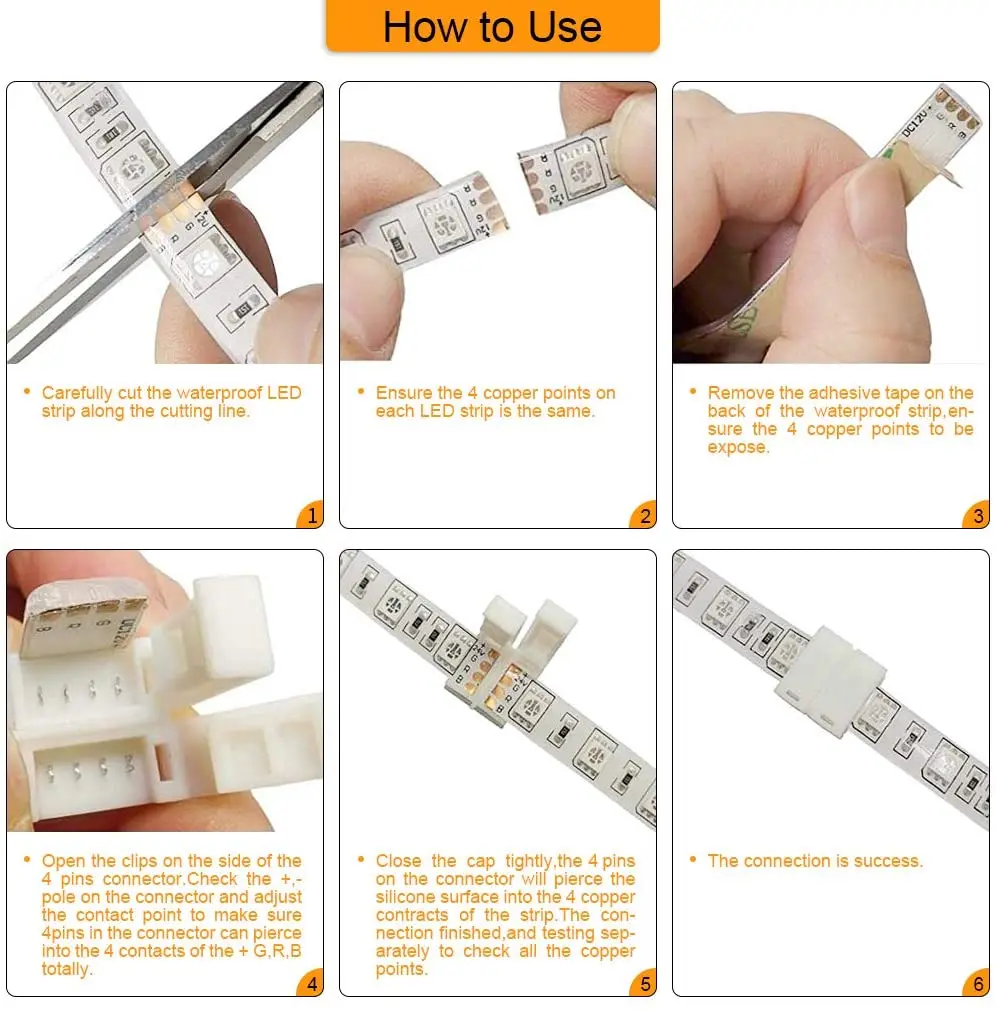 How to Use

• Carefully cut the waterproof LED strip along the cutting line.

1

• Ensure the 4 copper points on each LED strip is the same.

2

DC12V

• Remove the adhesive tape on the back of the waterproof strip,ensure the 4 copper points to be expose.

3

• Open the clips on the side of the 4 pins connector.Check the +,- pole on the connector and adjust the contact point to make sure 4pins in the connector can pierce into the 4 contacts of the + G,R,B totally.

4

• Close the cap tightly,the 4 pins on the connector will pierce the silicone surface into the 4 copper contracts of the strip.The connection finished,and testing separately to check all the copper points.

5

• The connection is success.

6