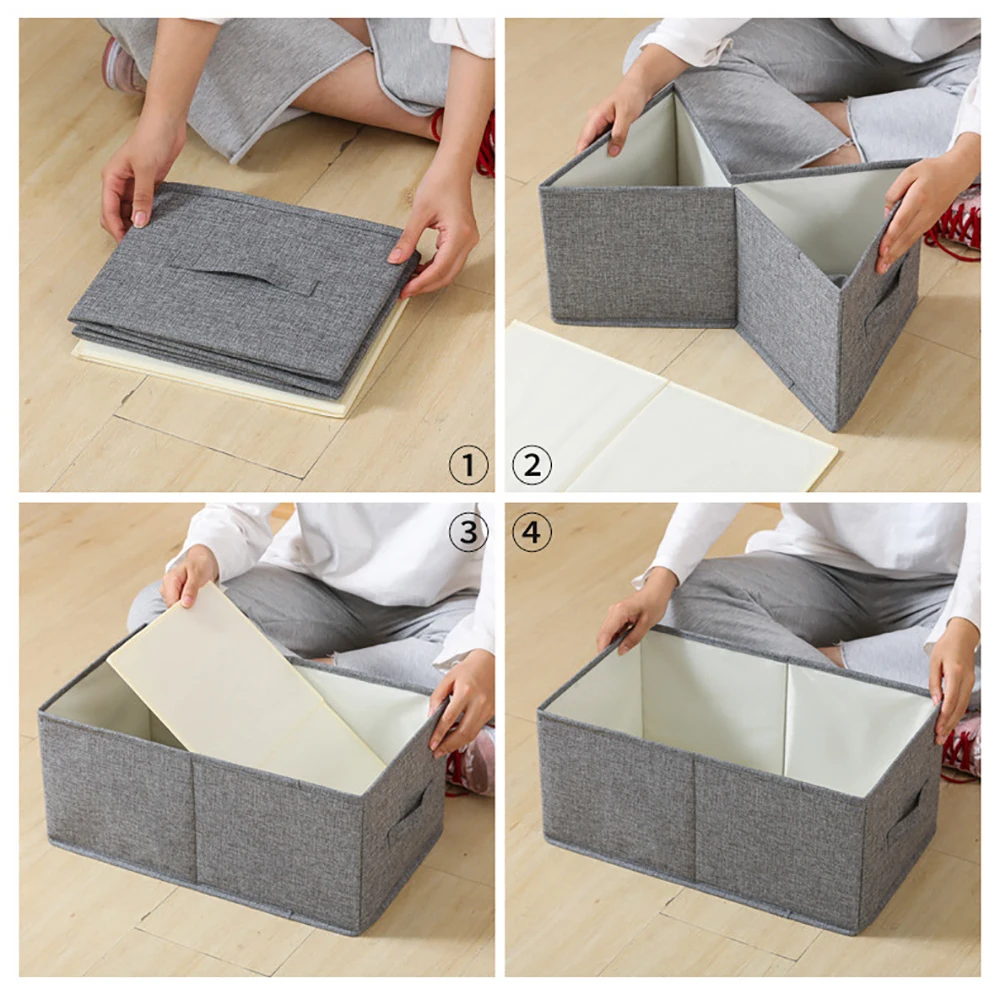 ①
②
③
④