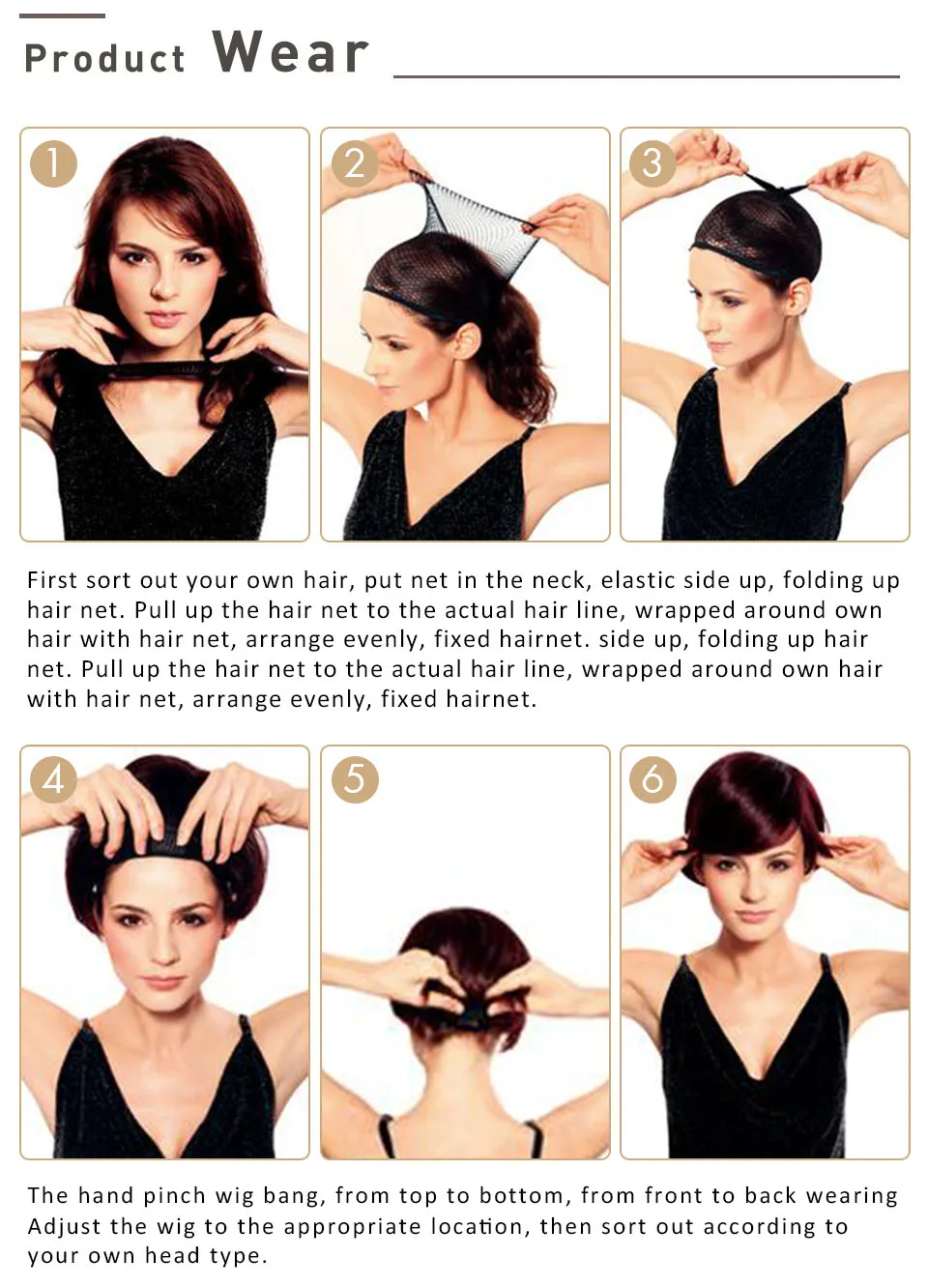 Product Wear

1

2

3

First sort out your own hair, put net in the neck, elastic side up, folding up hair net. Pull up the hair net to the actual hair line, wrapped around own hair with hair net, arrange evenly, fixed hairnet. side up, folding up hair net. Pull up the hair net to the actual hair line, wrapped around own hair with hair net, arrange evenly, fixed hairnet.

4

5

6

The hand pinch wig bang, from top to bottom, from front to back wearing Adjust the wig to the appropriate location, then sort out according to your own head type.