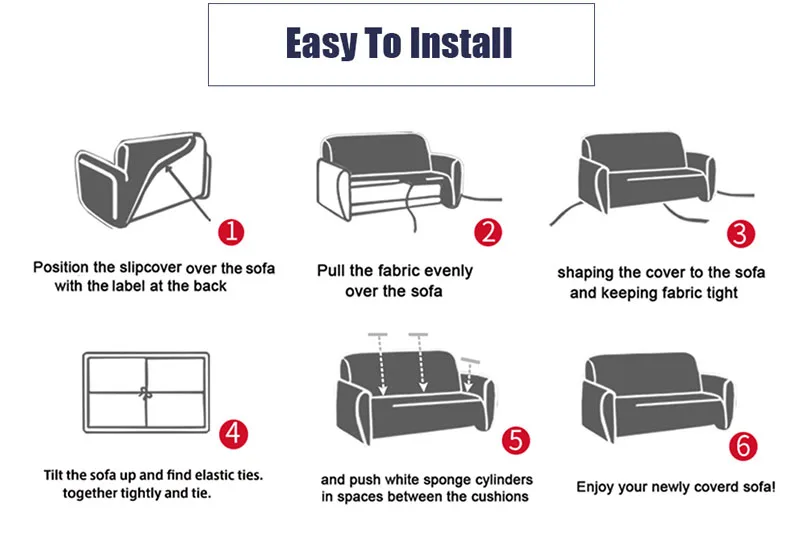 Easy To Install

1

Position the slipcover over the sofa with the label at the back

2

Pull the fabric evenly over the sofa

3

shaping the cover to the sofa and keeping fabric tight

4

Tilt the sofa up and find elastic ties. together tightly and tie.

5

and push white sponge cylinders in spaces between the cushions

6

Enjoy your newly coverd sofa!