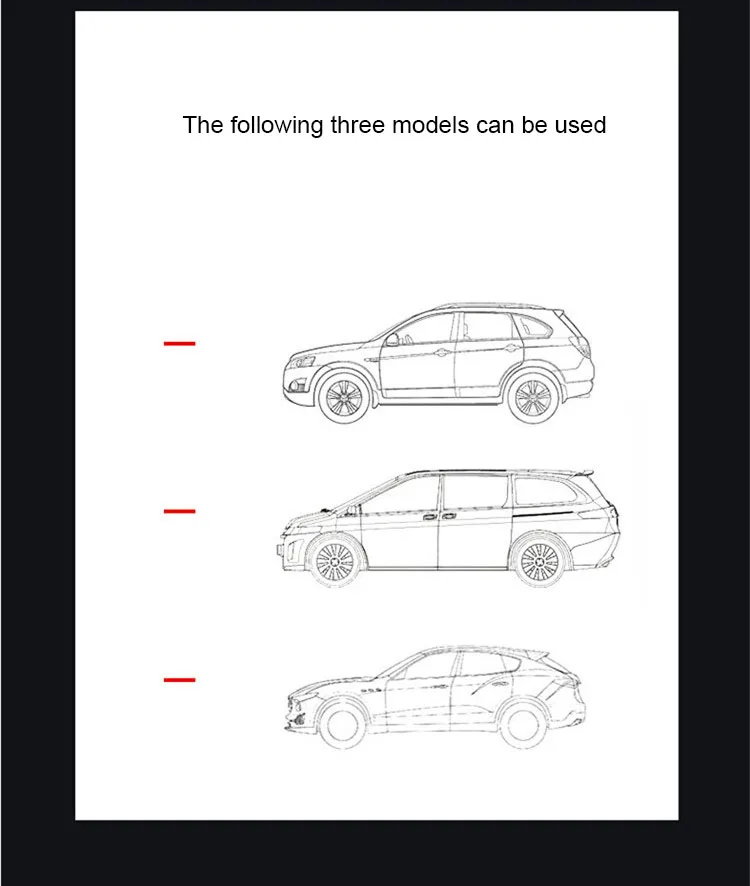 The following three models can be used