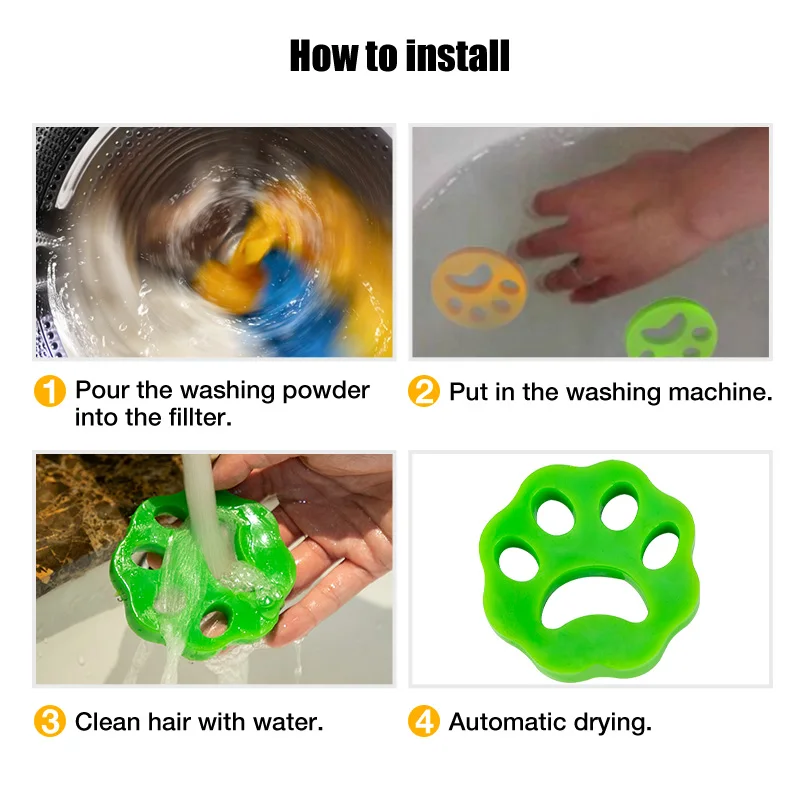 How to install

1 Pour the washing powder into the fillter.

2 Put in the washing machine.

3 Clean hair with water.

4 Automatic drying.