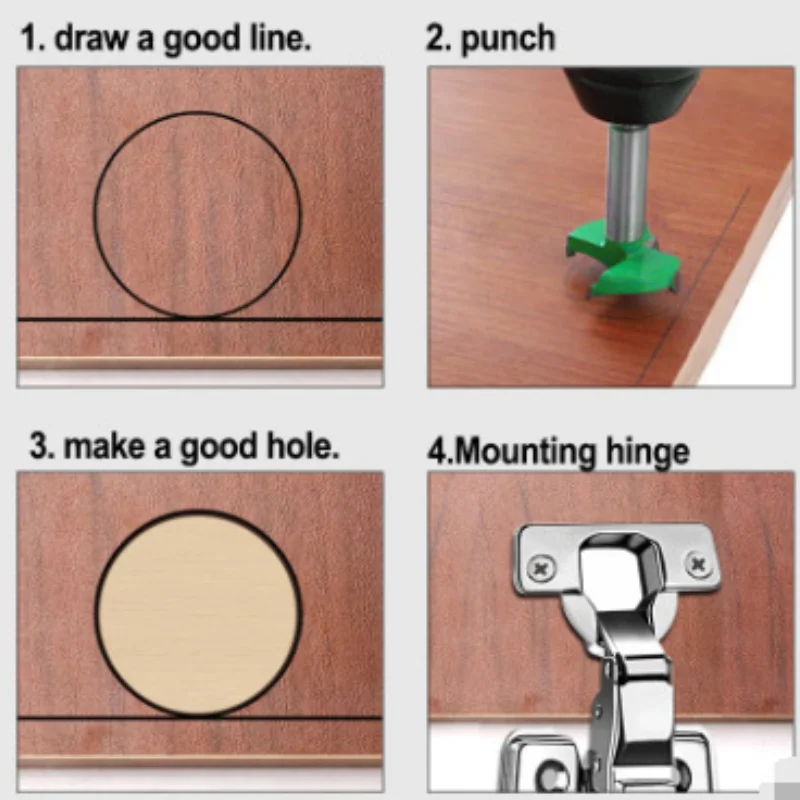 1. draw a good line.

2. punch

3. make a good hole.

4.Mounting hinge