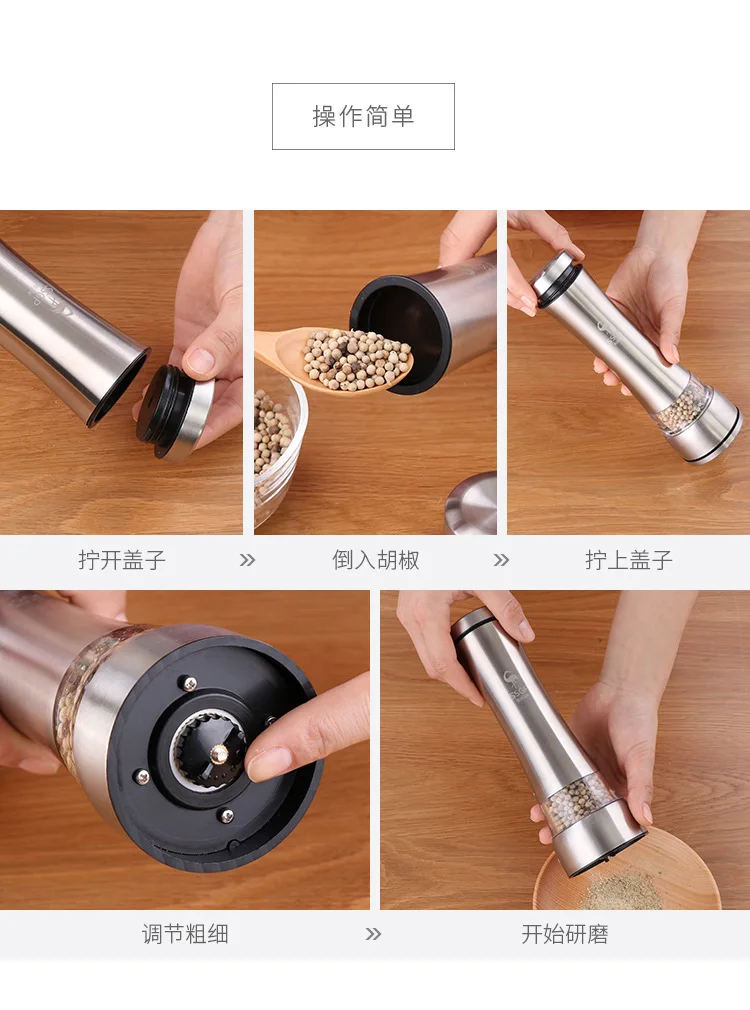 操作简单

拧开盖子 » 倒入胡椒 » 拧上盖子

调节粗细 » 开始研磨