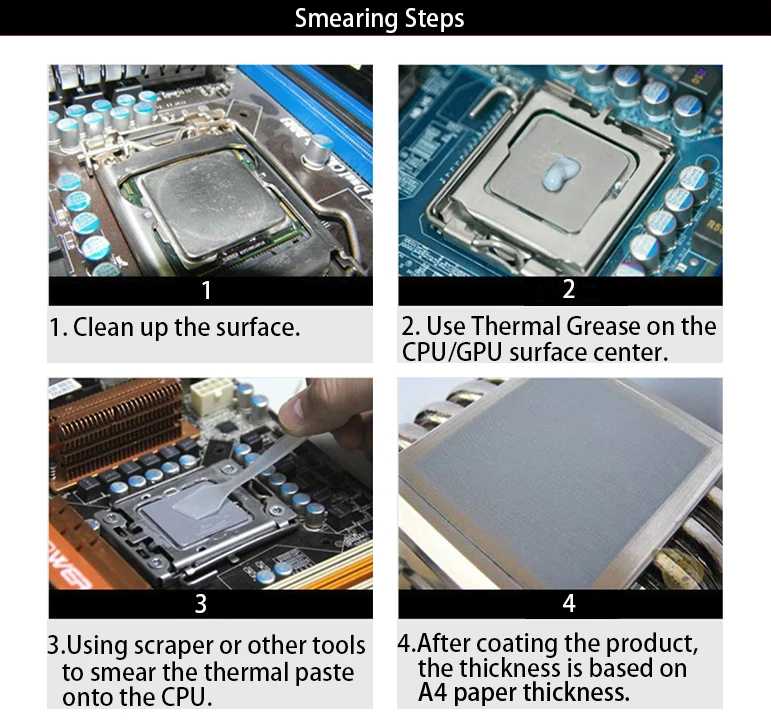 Smearing Steps

1

1. Clean up the surface.

2

2. Use Thermal Grease on the CPU/GPU surface center.

3

3.Using scraper or other tools to smear the thermal paste onto the CPU.

4

4.After coating the product, the thickness is based on A4 paper thickness.