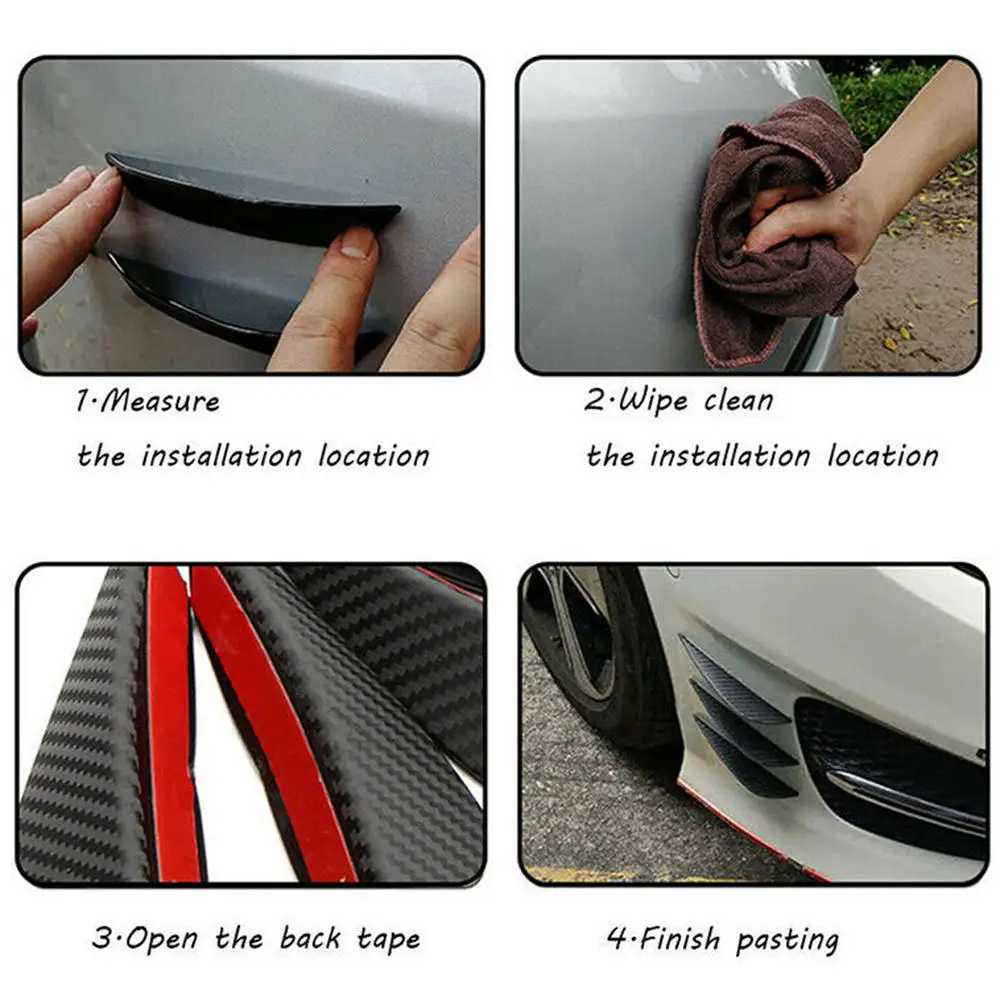 1·Measure
the installation location

2·Wipe clean
the installation location

3·Open the back tape

4·Finish pasting