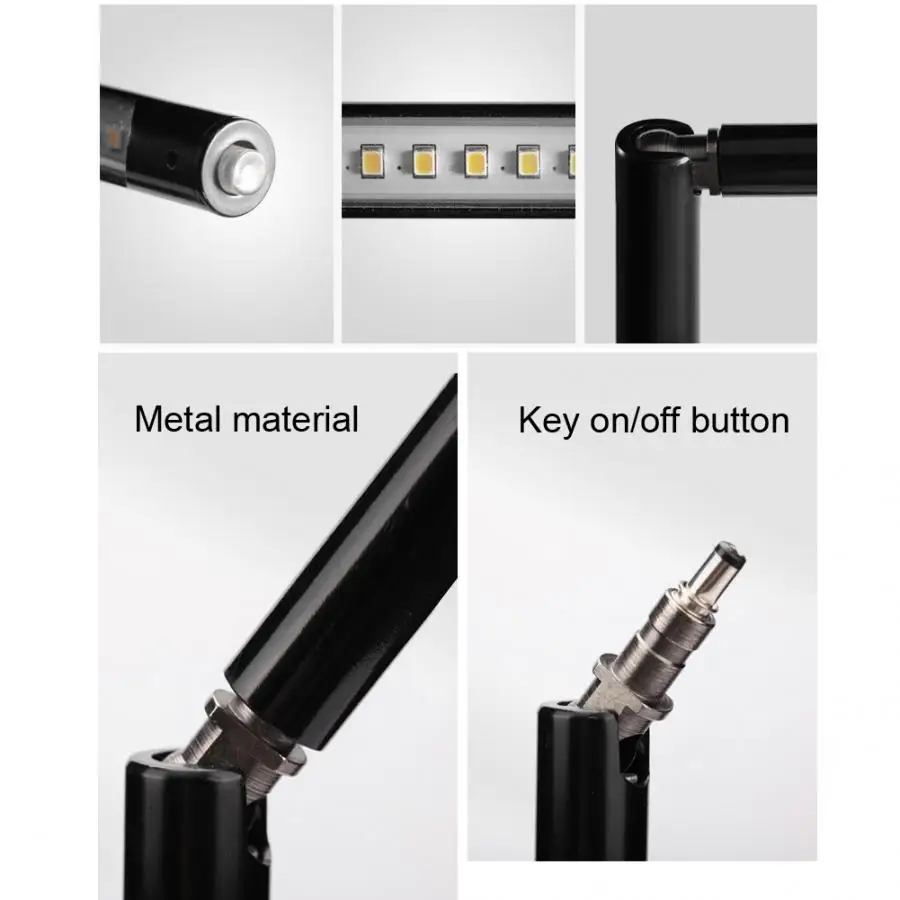 Metal material

Key on/off button