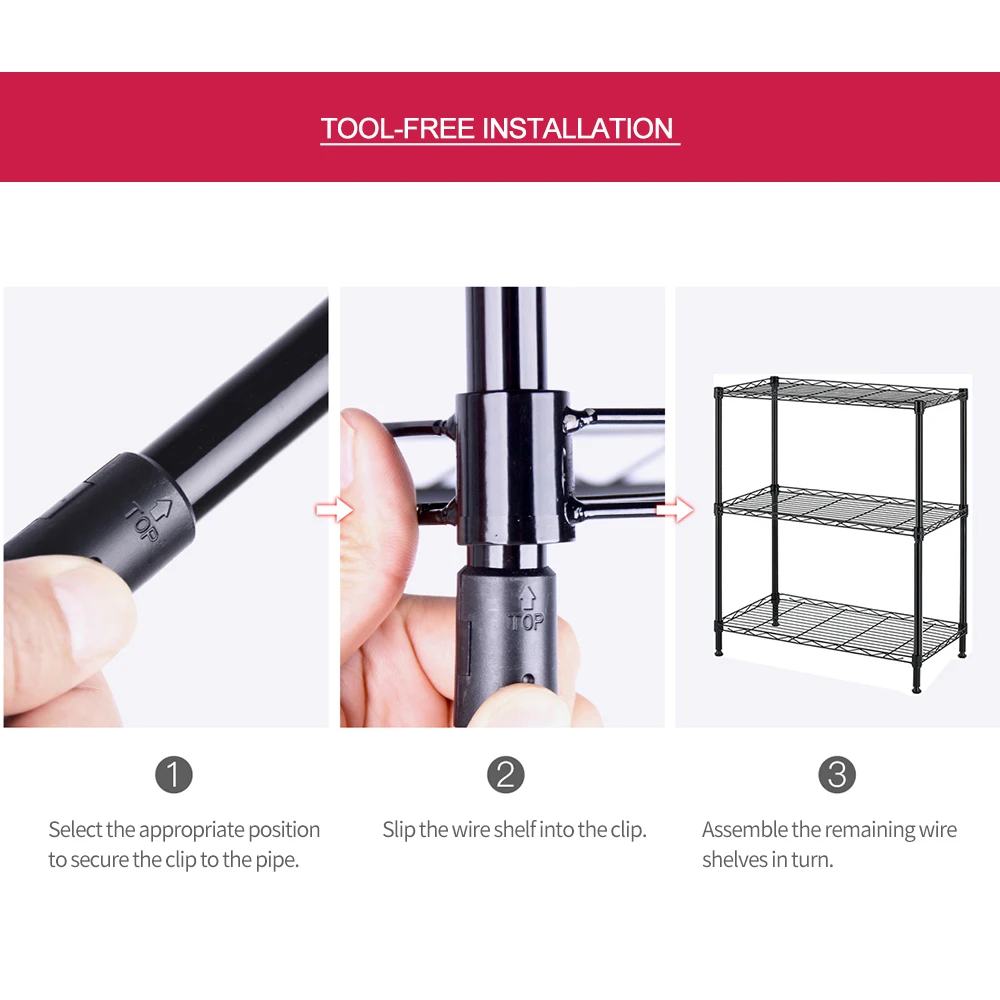 TOOL-FREE INSTALLATION

TOP

TOP

1

Select the appropriate position to secure the clip to the pipe.

2

Slip the wire shelf into the clip.

3

Assemble the remaining wire shelves in turn.