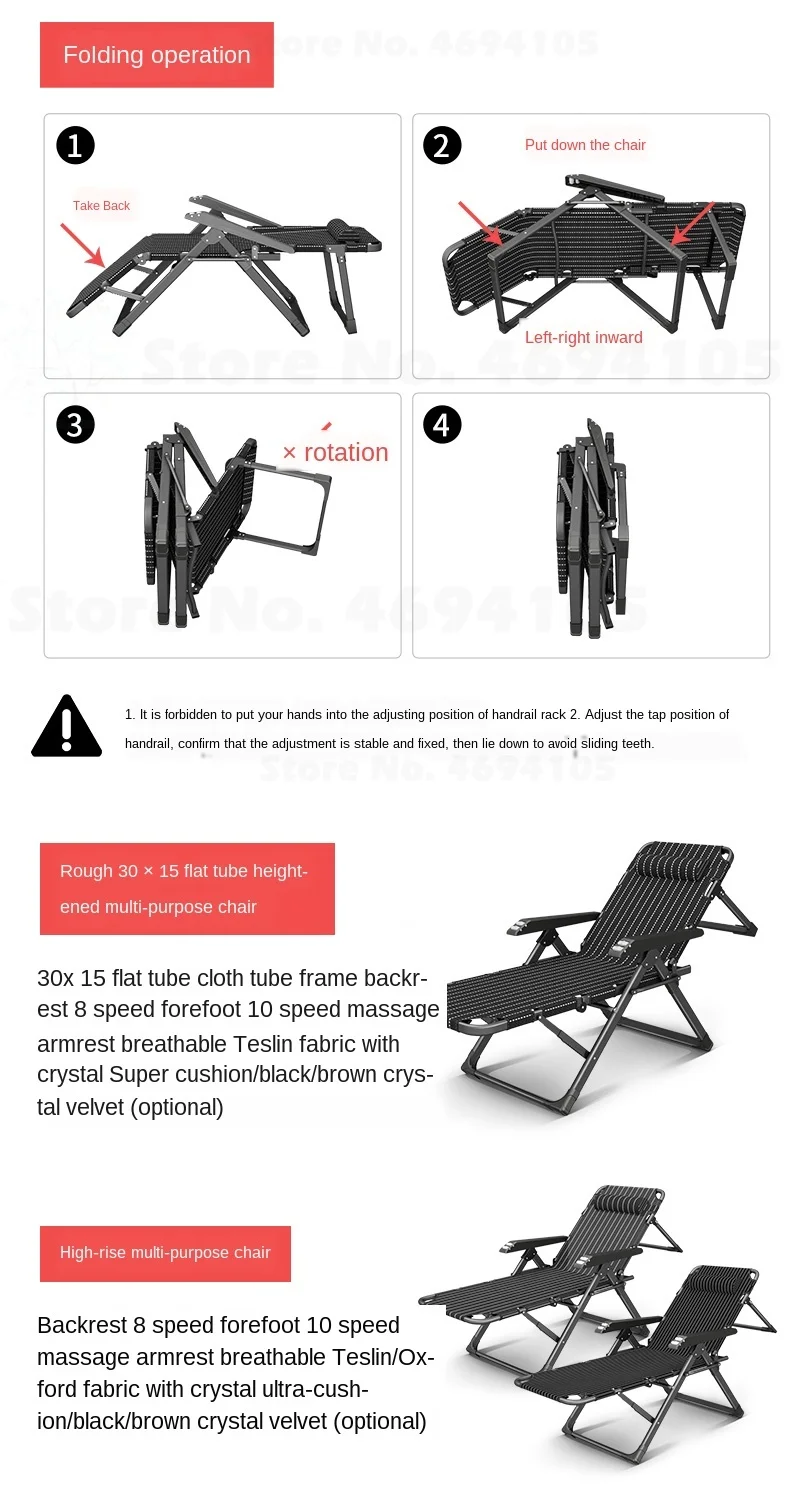 Folding operation

Store No. 4694105

1

Take Back

2

Put down the chair

Left-right inward

Store No. 4694105

3

× rotation

4

Store No. 4694105

1. It is forbidden to put your hands into the adjusting position of handrail rack 2. Adjust the tap position of handrail, confirm that the adjustment is stable and fixed, then lie down to avoid sliding teeth.

Store No. 4694105

Rough 30 × 15 flat tube heightened multi-purpose chair

30x 15 flat tube cloth tube frame backrest 8 speed forefoot 10 speed massage armrest breathable Teslin fabric with crystal Super cushion/black/brown crystal velvet (optional)

High-rise multi-purpose chair

Backrest 8 speed forefoot 10 speed massage armrest breathable Teslin/Oxford fabric with crystal ultra-cushion/black/brown crystal velvet (optional)