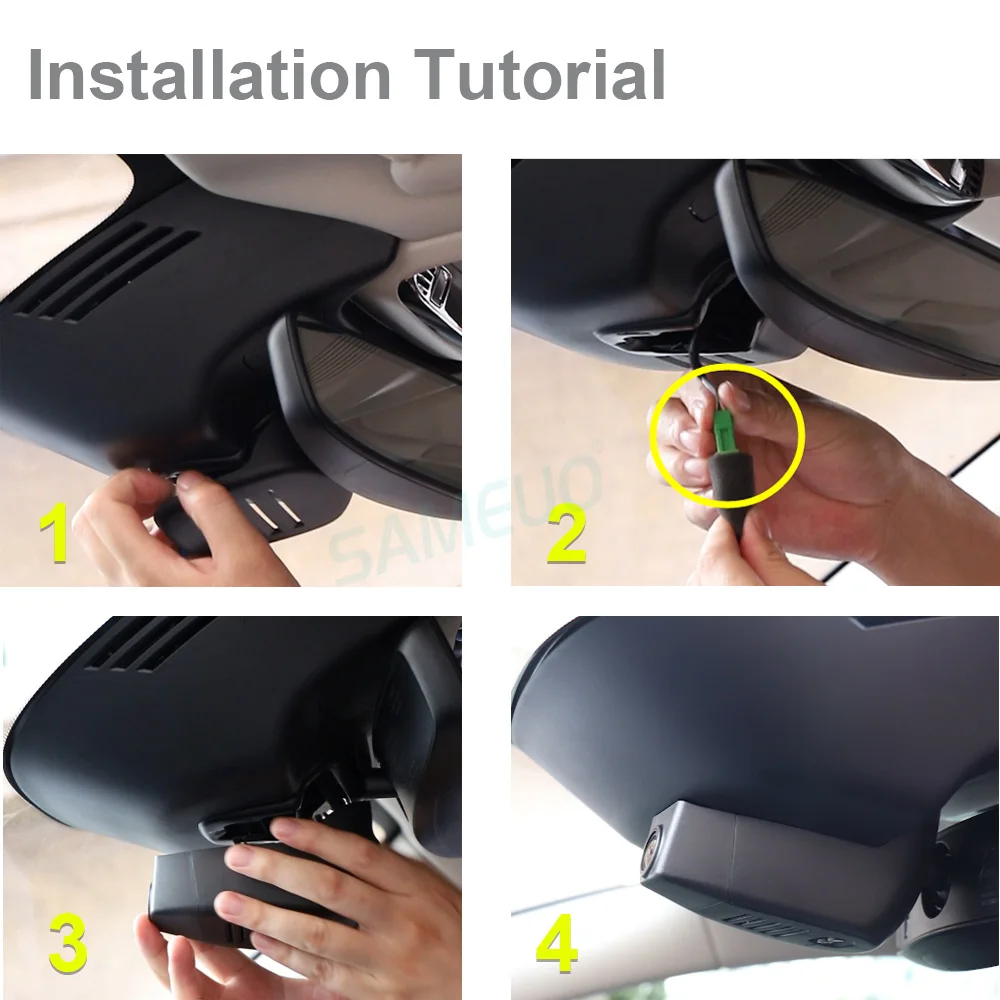 Installation Tutorial

1

2

SAMEUO

3

4