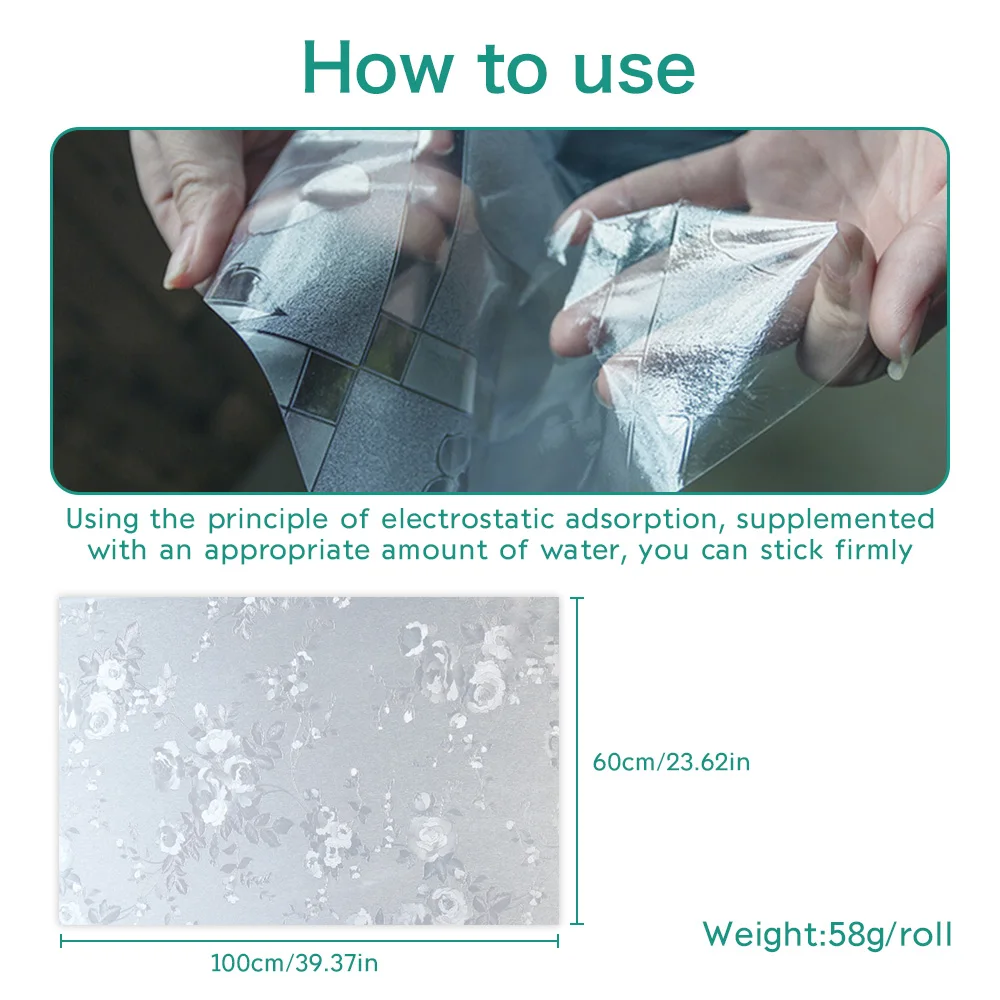 How to use

Using the principle of electrostatic adsorption, supplemented with an appropriate amount of water, you can stick firmly

60cm/23.62in

100cm/39.37in

Weight:58g/roll