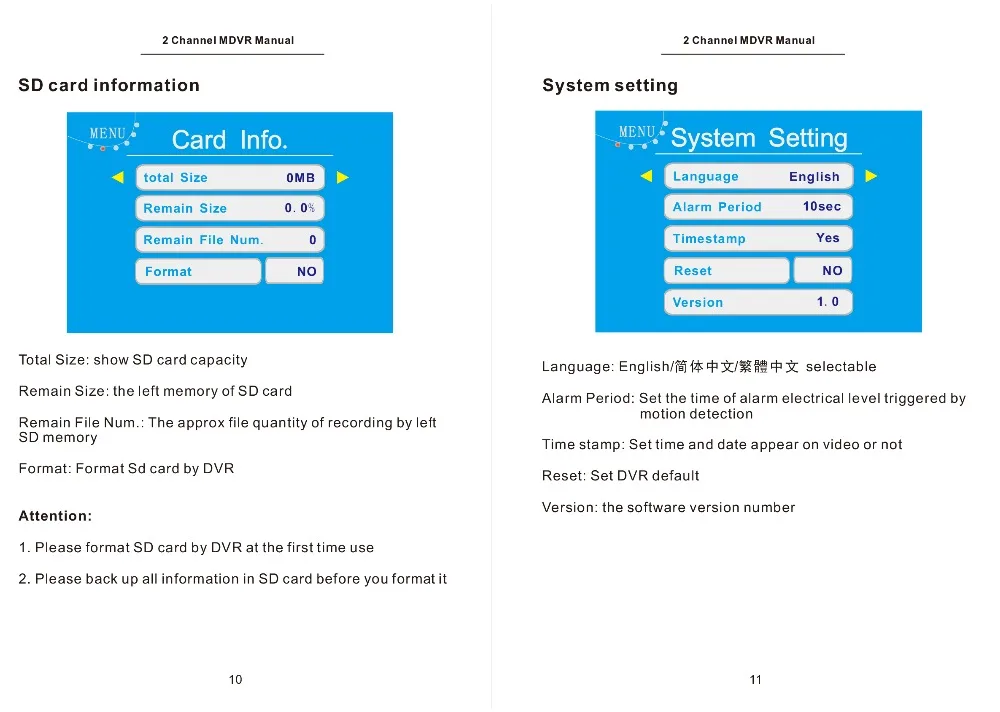 2 Channel MDVR Manual

SD card information

MENU

Card Info.

total Size 0MB

Remain Size 0. 0%

Remain File Num. 0

Format NO

Total Size: show SD card capacity

Remain Size: the left memory of SD card

Remain File Num.: The approx file quantity of recording by left SD memory

Format: Format Sd card by DVR

Attention:

1. Please format SD card by DVR at the first time use

2. Please back up all information in SD card before you format it

10

2 Channel MDVR Manual

System setting

MENU

System Setting

Language English

Alarm Period 10sec

Timestamp Yes

Reset NO

Version 1. 0

Language: English/简体中文/繁體中文 selectable

Alarm Period: Set the time of alarm electrical level triggered by motion detection

Time stamp: Set time and date appear on video or not

Reset: Set DVR default

Version: the software version number

11