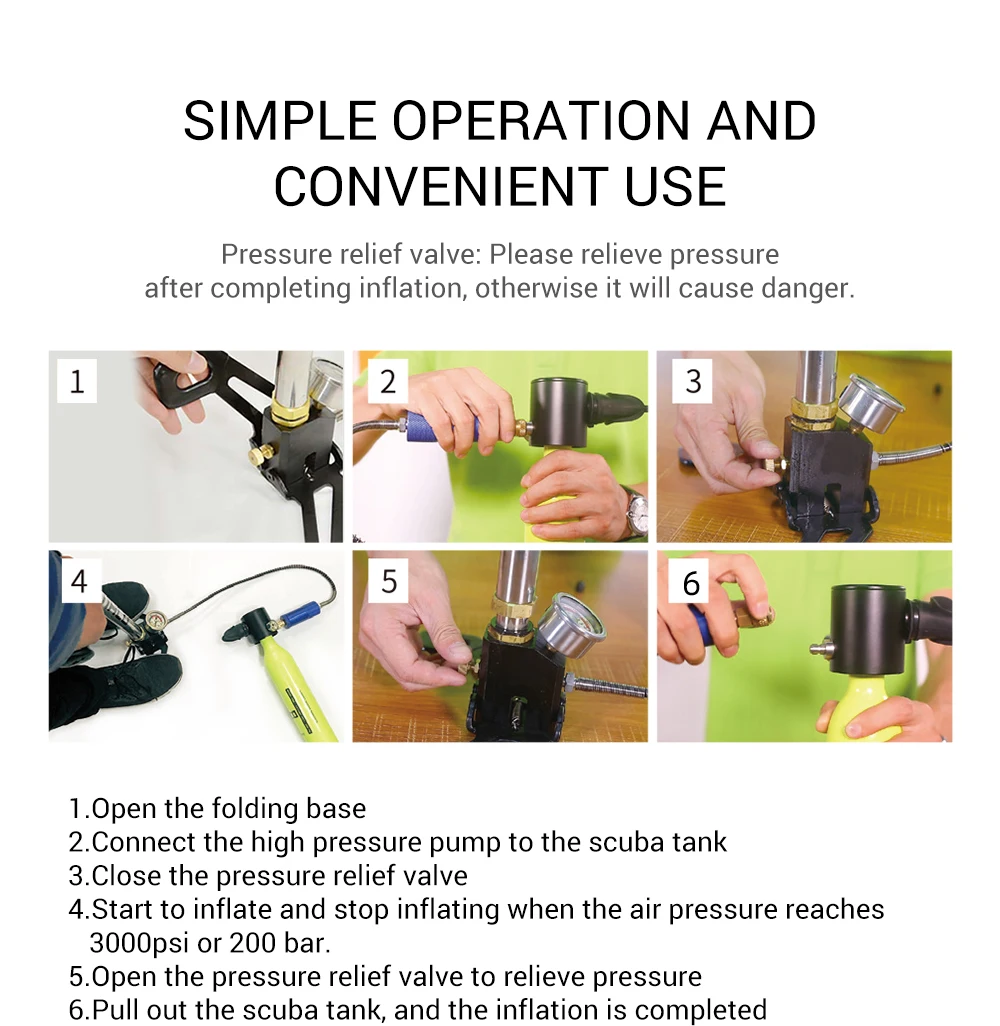 SIMPLE OPERATION AND CONVENIENT USE

Pressure relief valve: Please relieve pressure after completing inflation, otherwise it will cause danger.

1

2

3

4

5

6

1.Open the folding base
2.Connect the high pressure pump to the scuba tank
3.Close the pressure relief valve
4.Start to inflate and stop inflating when the air pressure reaches 3000psi or 200 bar.
5.Open the pressure relief valve to relieve pressure
6.Pull out the scuba tank, and the inflation is completed