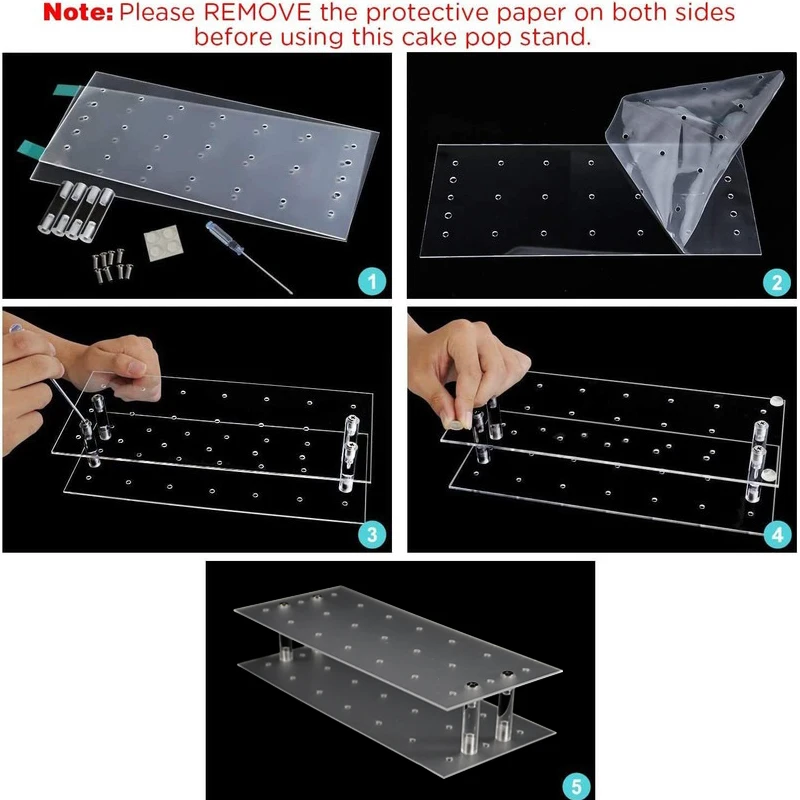 Note: Please REMOVE the protective paper on both sides before using this cake pop stand.

1

2

3

4

5